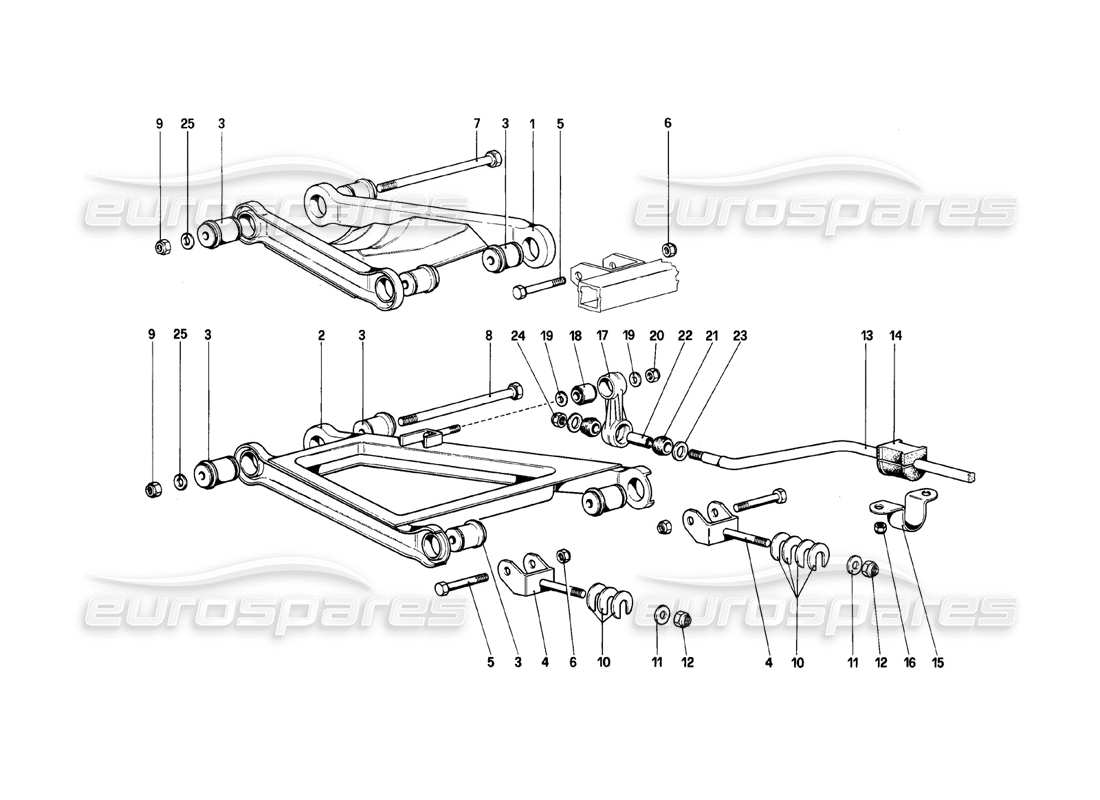 9 25 3 7 3 1 5 6

eurospares eurospares

9 25 3 2 3 8 24 19 18 17 19 20 22 21 23 13 14

eurospares eurospares

5 3 4 6 10 11 12 4 10 11 12 16 15