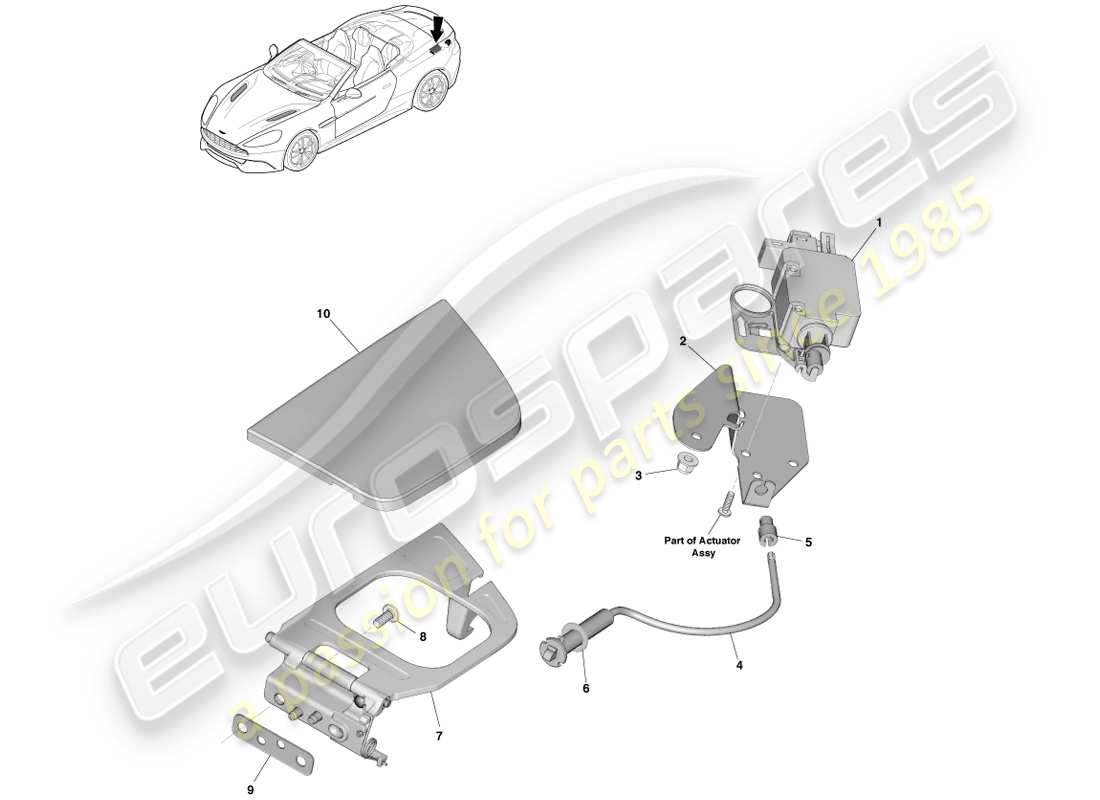 eurospares
a passion for parts since 1985

1
2
10
3
Part of Actuator Assy
5
8
4
6
7
9