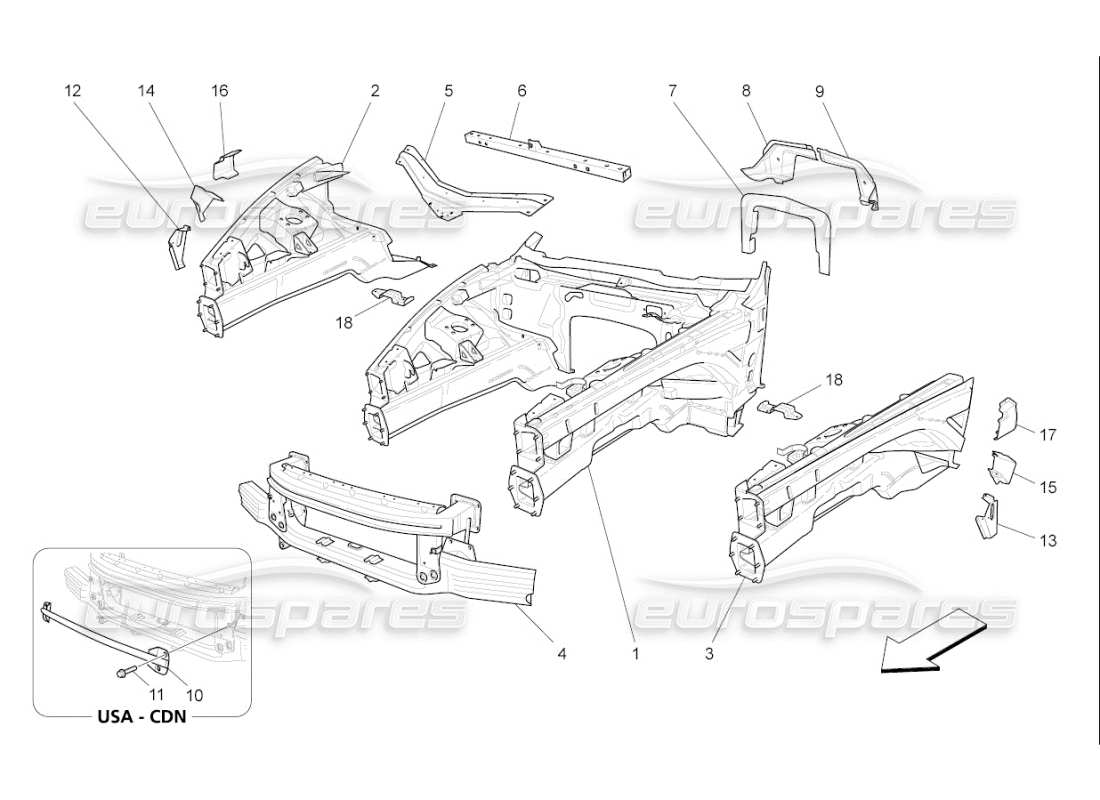 12
14
16
2
5
6
7
8
9
eurospares
eurospares
18
18
17
15
13
eurospares
eurospares
4
1
3
11
10
USA - CDN