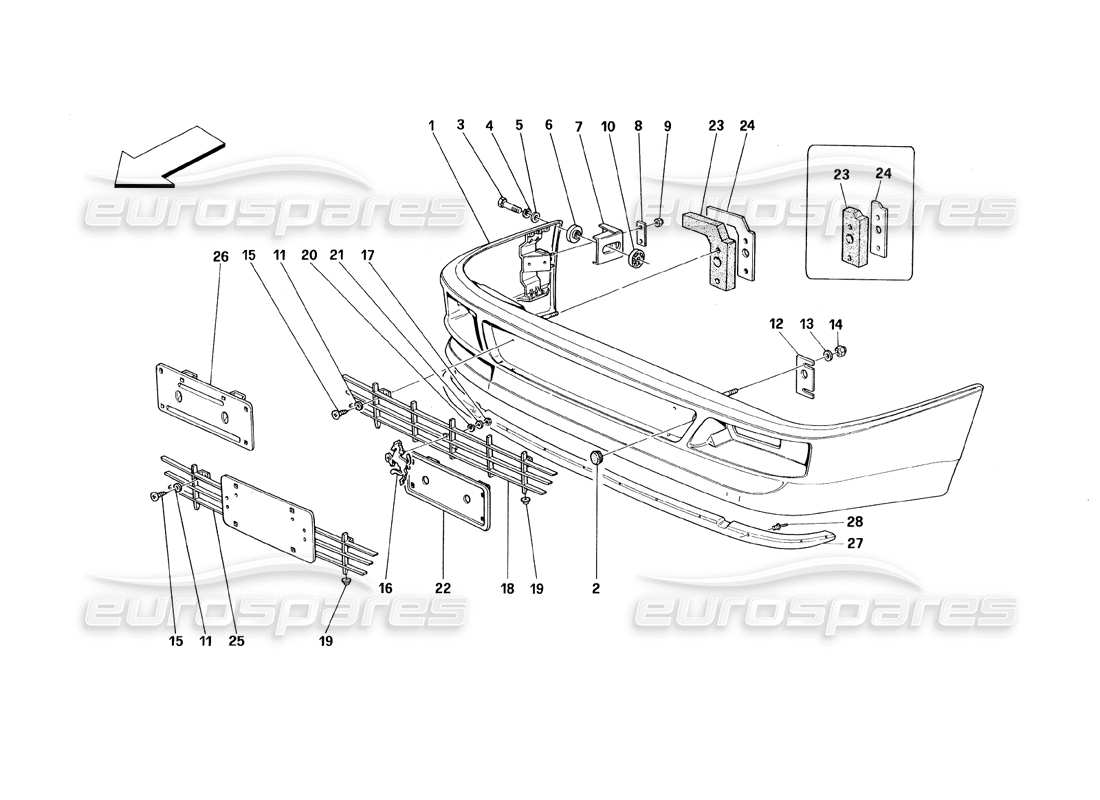 eurospares
eurospares
eurospares
eurospares

1 3 4 5 6 7 10 8 9 23 24

23 24

26 15 11 20 21 17

12 13 14

28
27

16 22 18 19 2

15 11 25 19