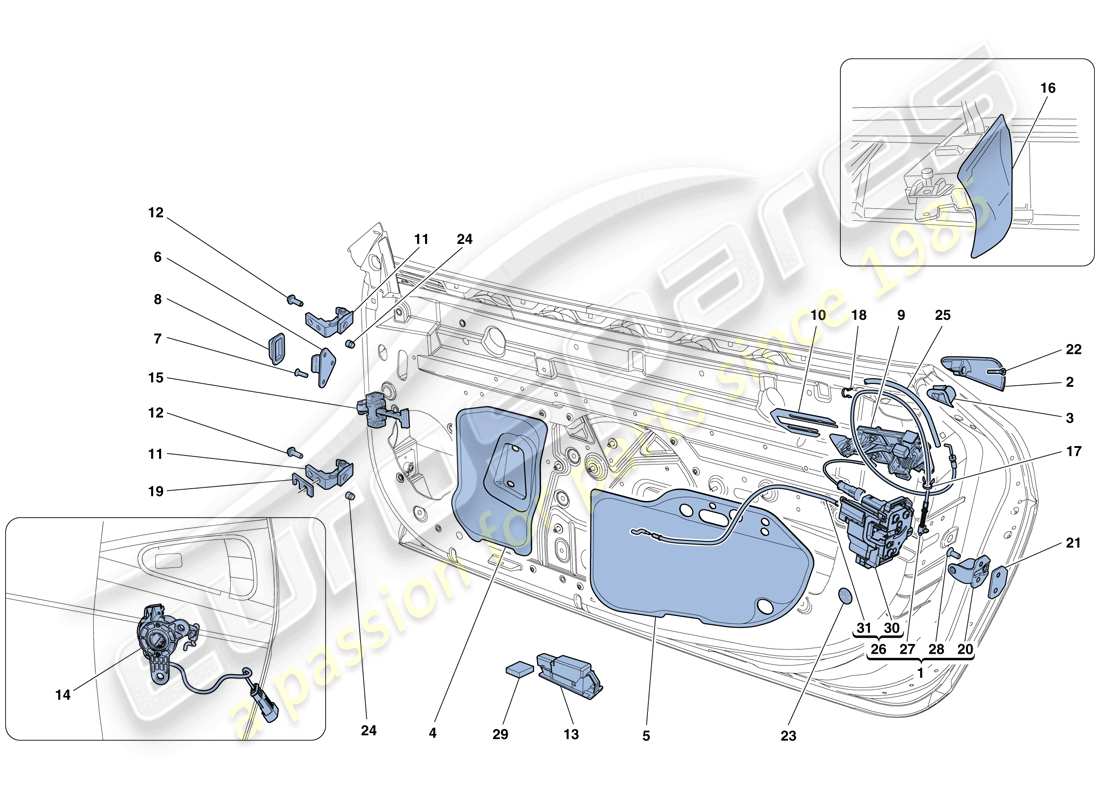 16

12
11
24
6
8
7
15
12
11
19

10
18
9
25
22
2
3
17
21

14
24
4
29
13
5
23
31
30
26
27
28
20
1

eurospares
a passion for parts since 1985