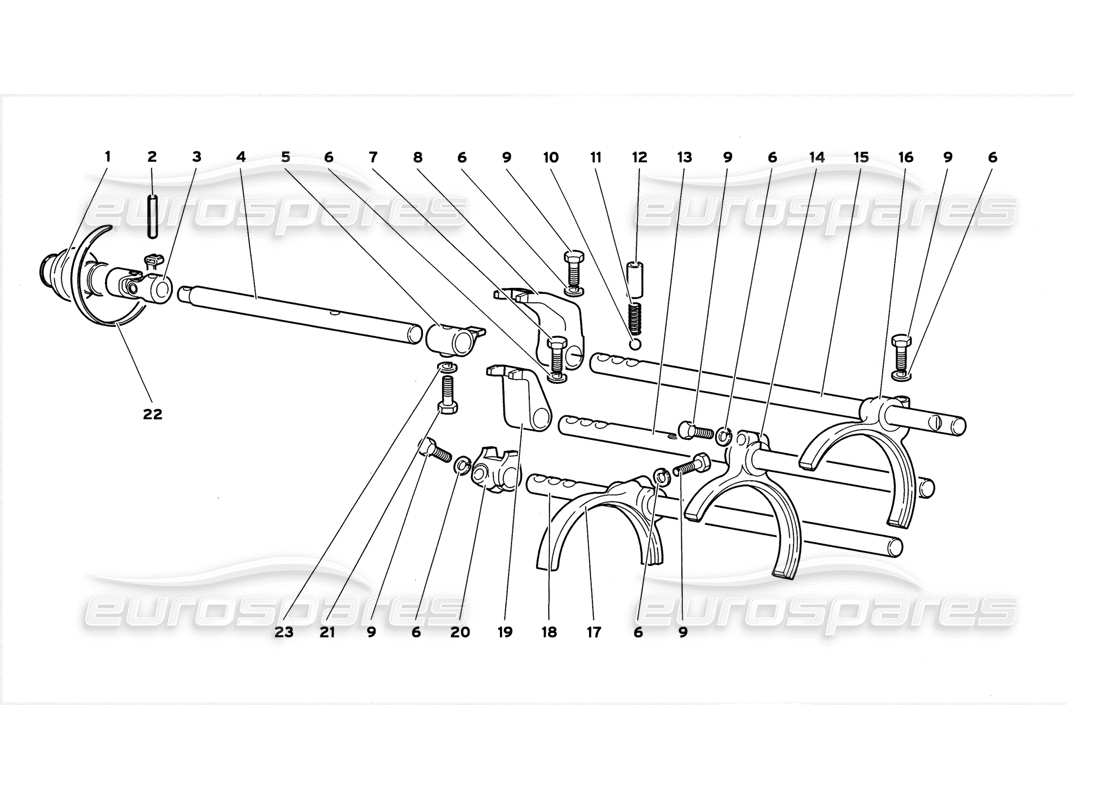 1 2 3 4 5 6 7 8 6 9 10 11 12 13 9 6 14 15 16 9 6

eurospares eurospares

22

23 21 9 6 20 19 18 17 6 9

eurospares eurospares