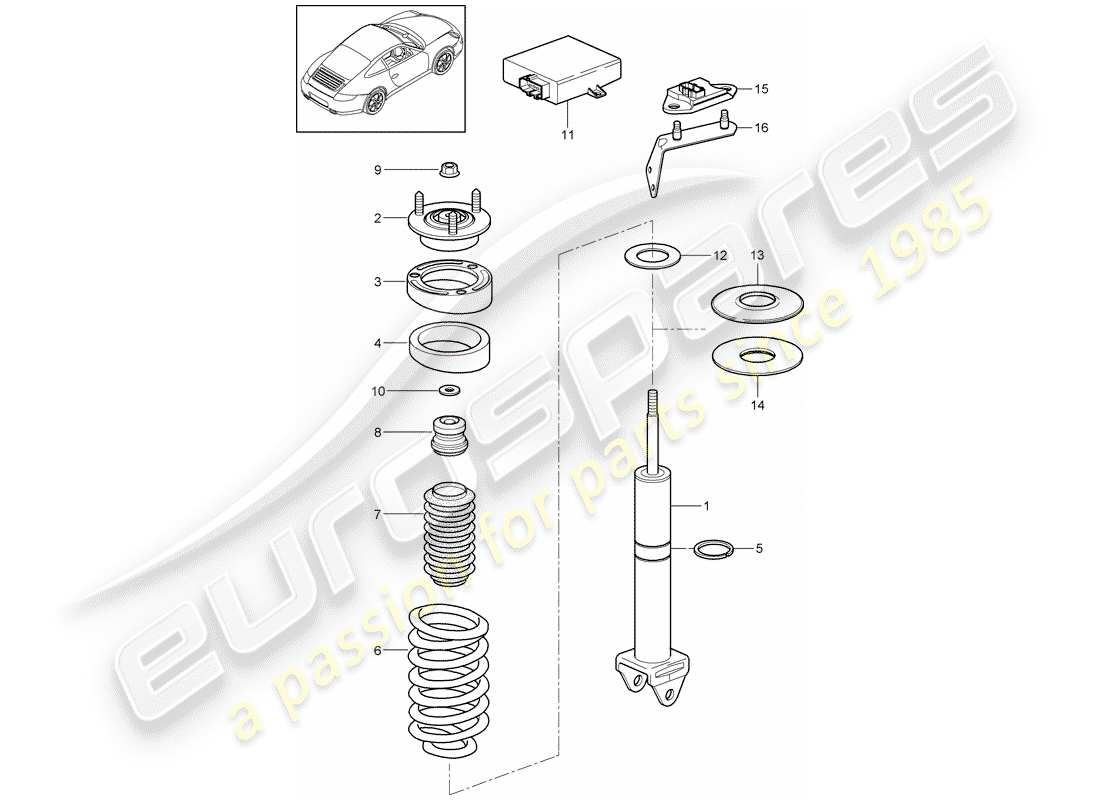 11
15
16
9
2
3
4
10
8
7
6
12
13
14
1
5
eurospares
a passion for parts since 1985