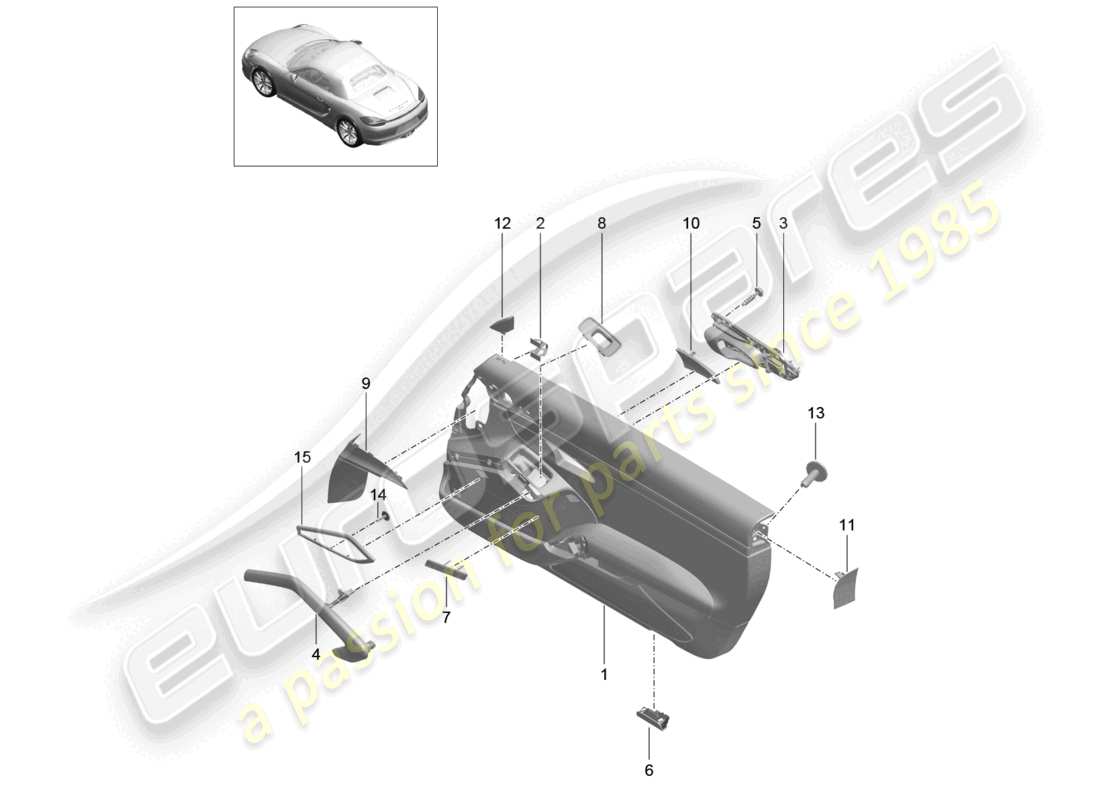 12
2
8
10
5
3
9
13
15
14
11
7
4
1
6

eurospares
a passion for parts since 1985