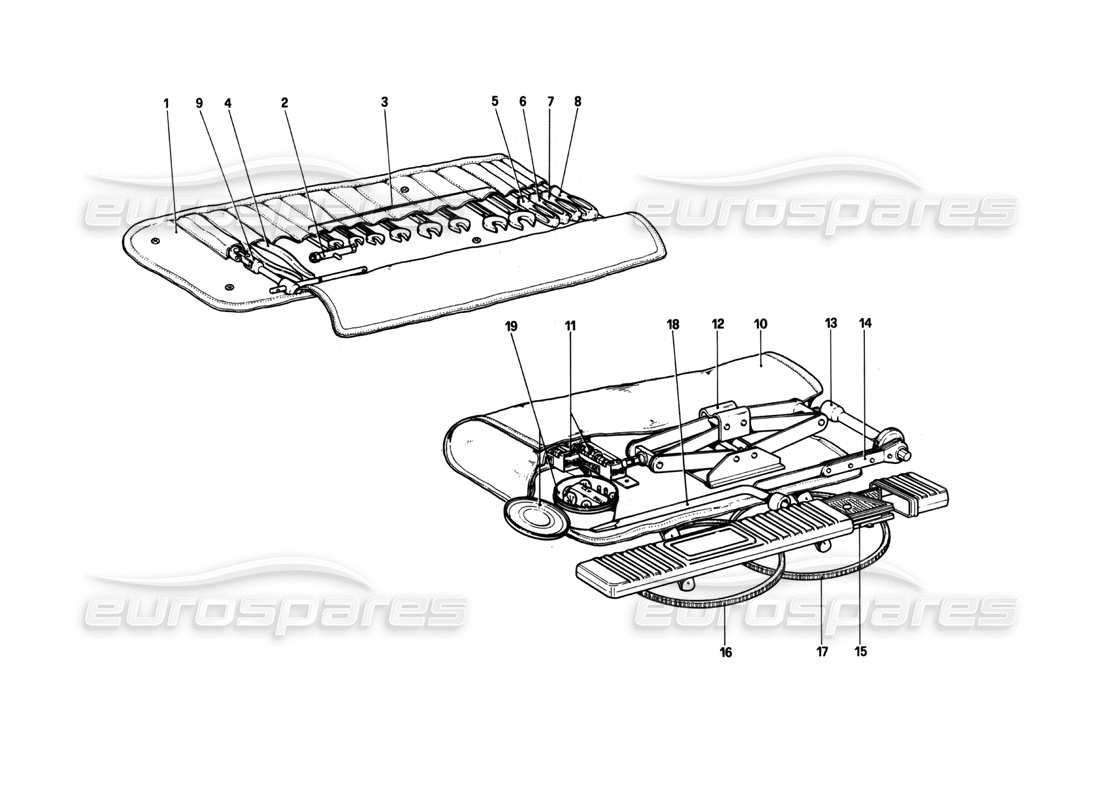 1 9 4 2 3 5 6 7 8

eurospares eurospares

19 11 18 12 10 13 14

eurospares eurospares

16 17 15