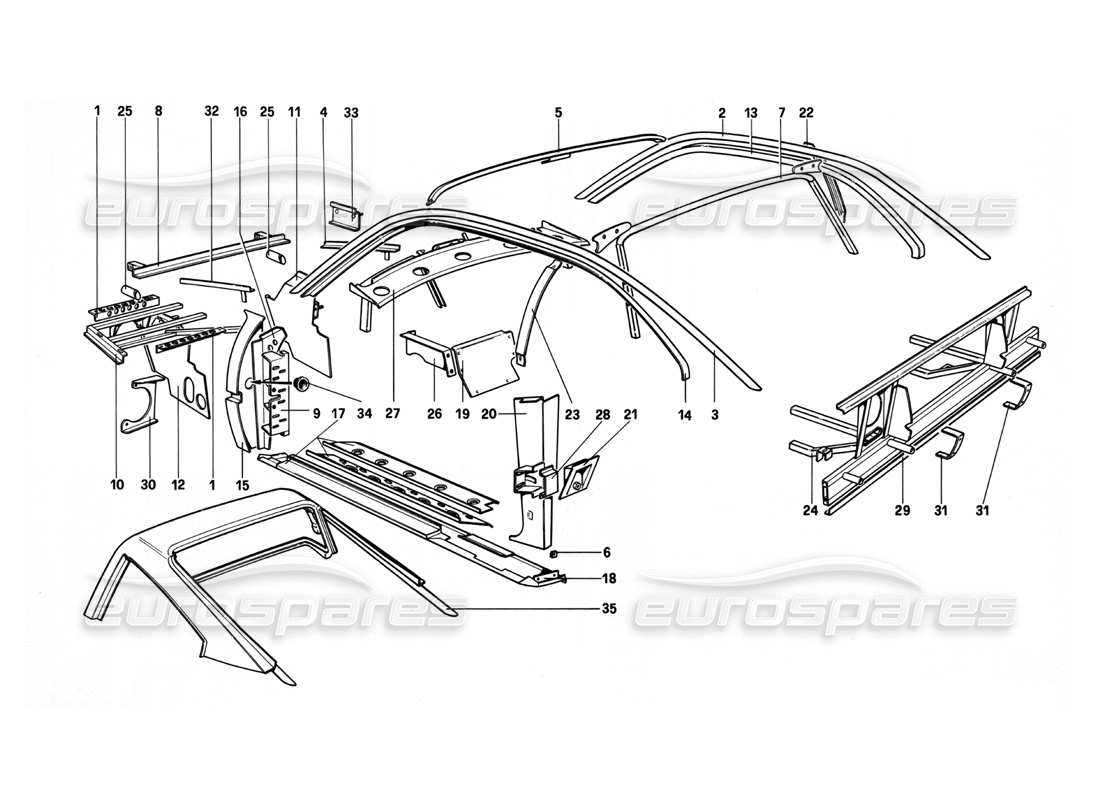 1 25 8 32 16 25 11 4 33 5 2 13 7 22

eurospares eurospares

10 30 12 1 15 9 17 34 27 26 19 20 23 28 21 14 3

24 29 31 31

6 18 35

eurospares eurospares