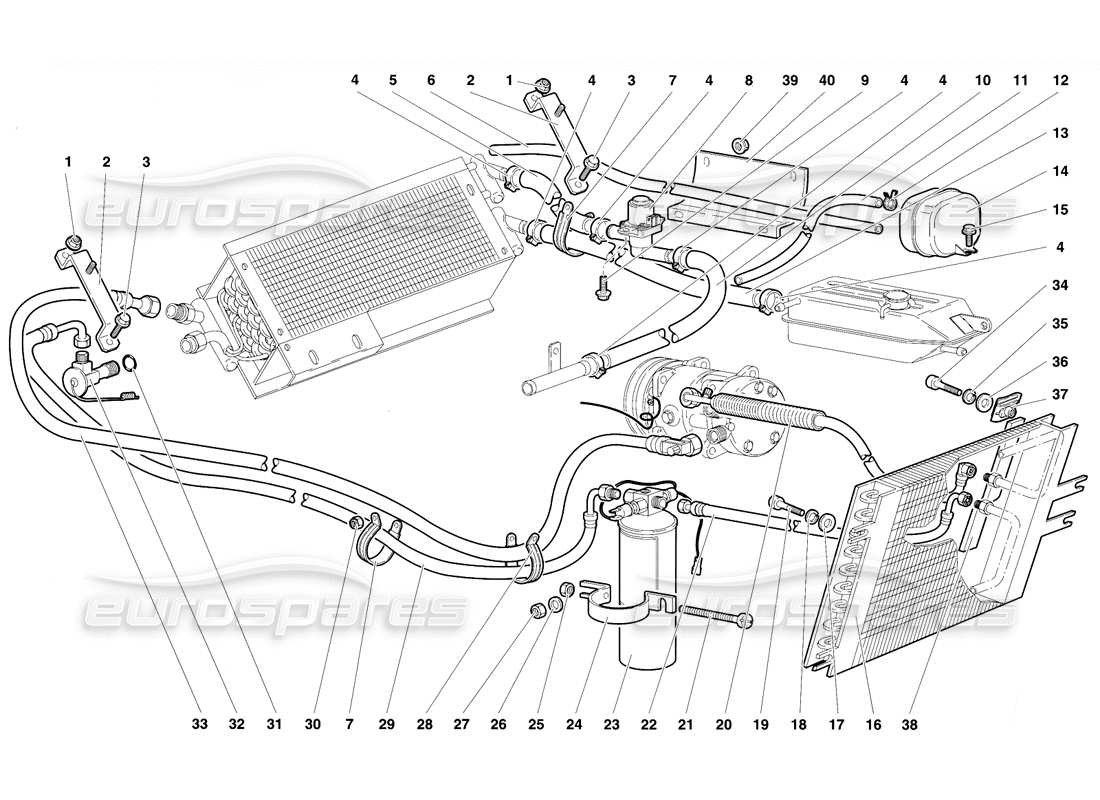 4 5 6 2 1 4 3 7 4 8 39 40 9 4 4 10 11 12

13

14

15

4

34

35

36

37

1 2 3

eurospares

eurospares

eurospares

eurospares

33 32 31 30 7 29 28 27 26 25 24 23 22 21 20 19 18 17 16 38