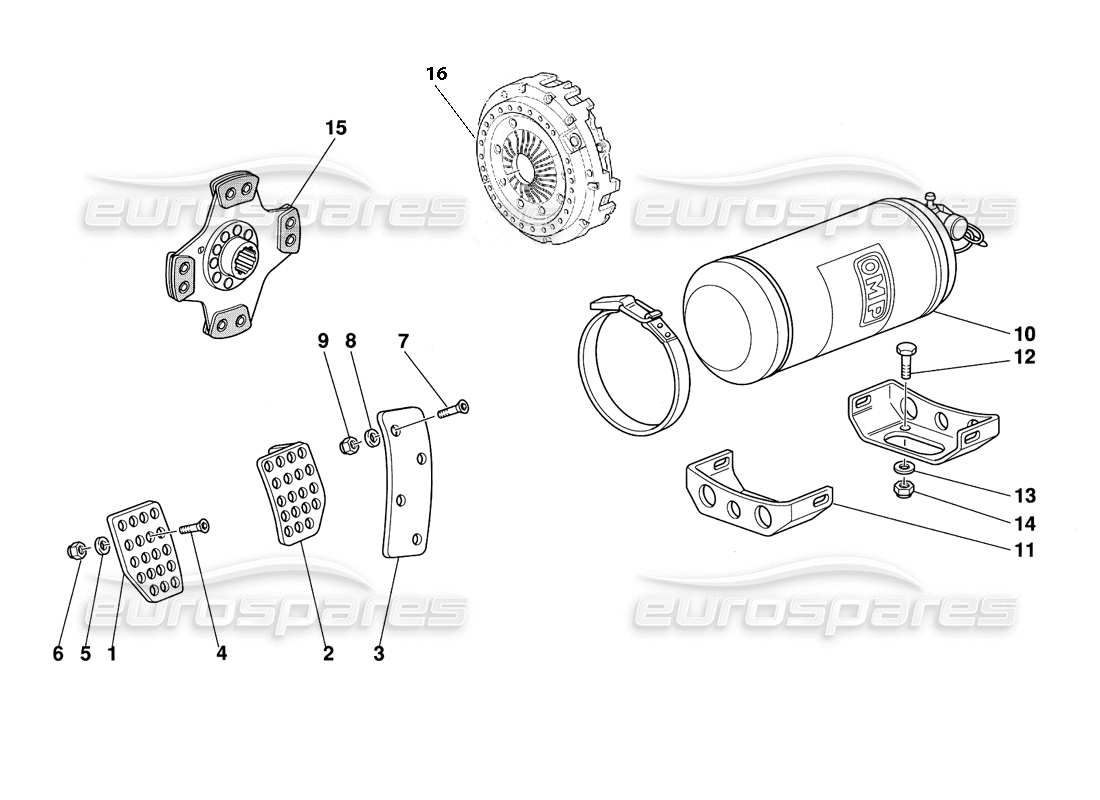 16
15
eurospares
eurospares
OMP
10
12
9
8
7
13
14
11
eurospares
eurospares
6
5
1
4
2
3