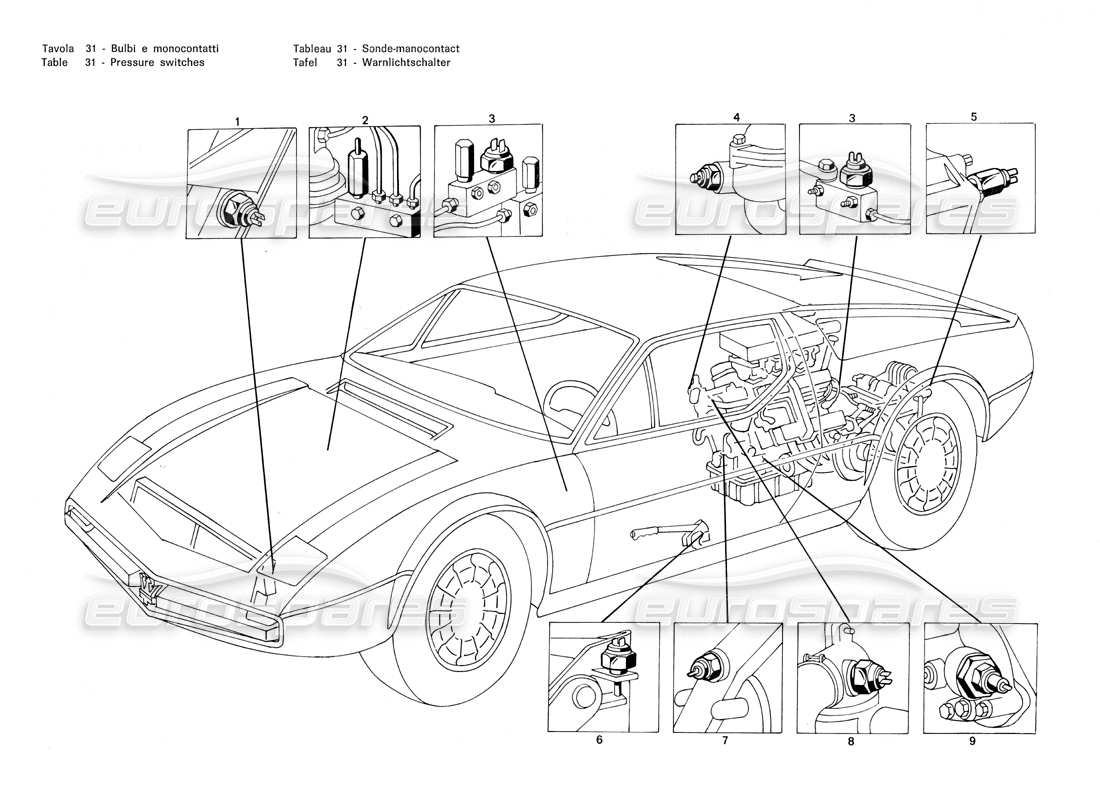 Tavola 31 - Bulbi e monocontatti
Table 31 - Pressure switches

Tableau 31 - Sonde-manocontact
Tafel 31 - Warnlichtschalter

1
2
3
4
3
5

eurospares
eurospares
eurospares
eurospares

6
7
8
9