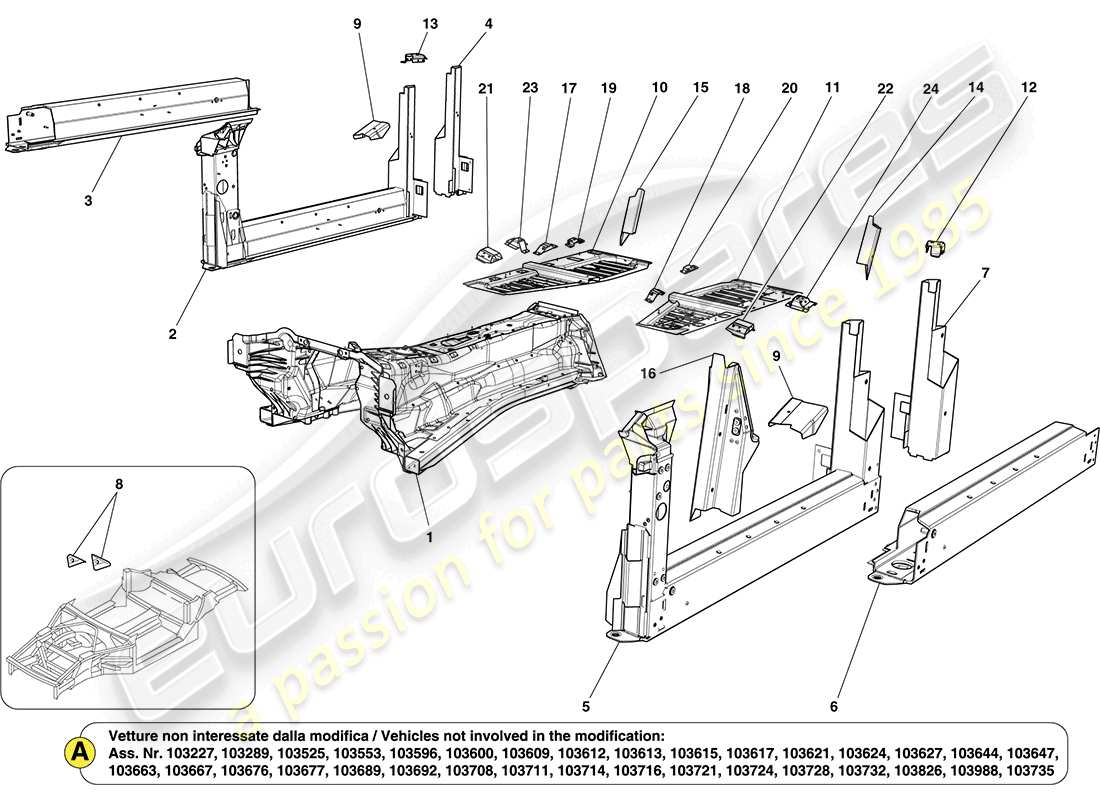 9
13
4
21
23
17
19
10
15
18
20
11
22
24
14
12
3
2
7
16
9
1
8
5
6

eurospares
a passion for parts since 1985

A
Vetture non interessate dalla modifica / Vehicles not involved in the modification:
Ass. Nr. 103227, 103289, 103525, 103553, 103596, 103600, 103609, 103612, 103613, 103615, 103617, 103621, 103624, 103627, 103644, 103647, 103663, 103667, 103676, 103677, 103689, 103692, 103708, 103711, 103714, 103716, 103721, 103724, 103728, 103732, 103826, 103988, 103735