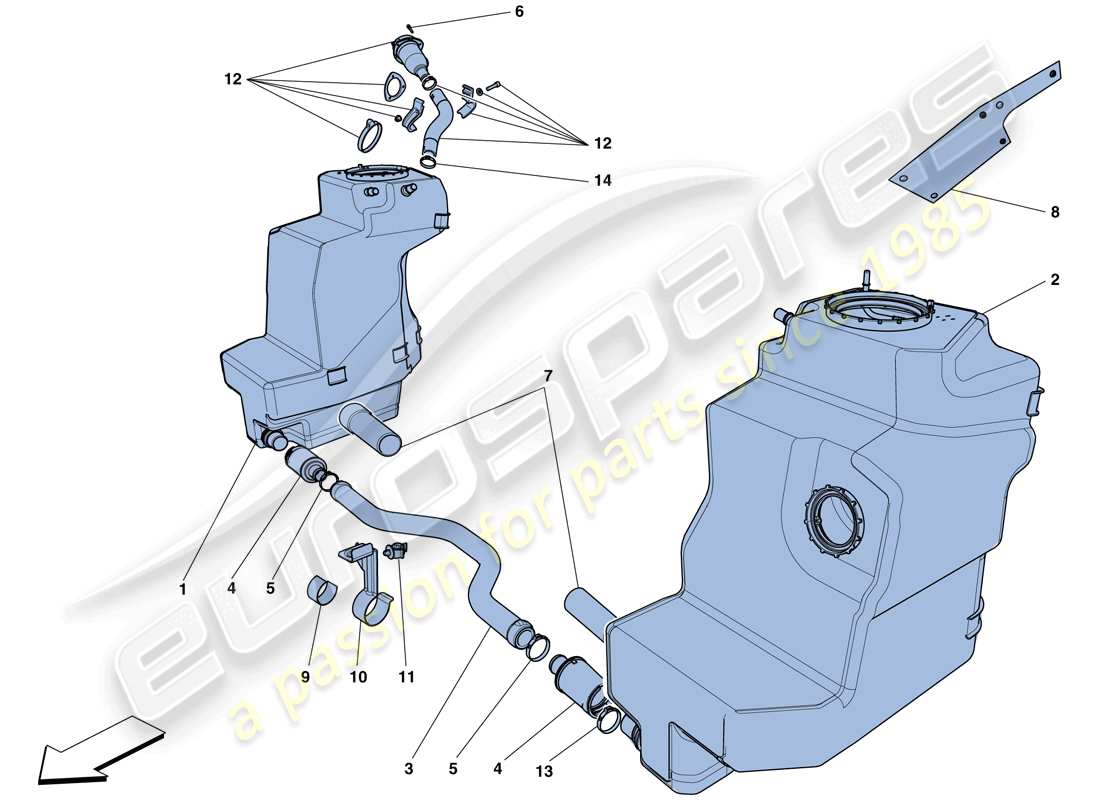 6
12
12
14
8
2
7
1
4
5
9
10
11
3
5
4
13

eurospares
a passion for parts since 1985