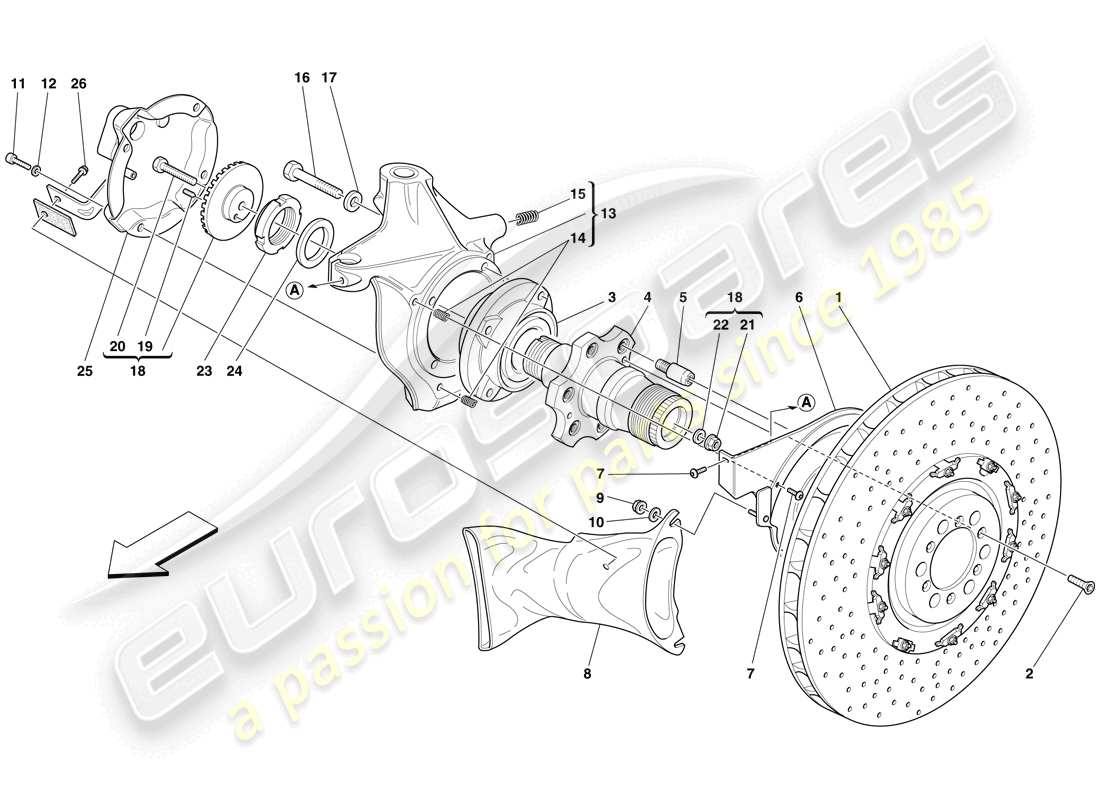 11 12 26
16 17
15
13
14
A
3 4 5
18
22 21
6 1
20 19
18
25 23 24
A
7
9
10
8
7
2
eurospares
a passion for parts since 1985