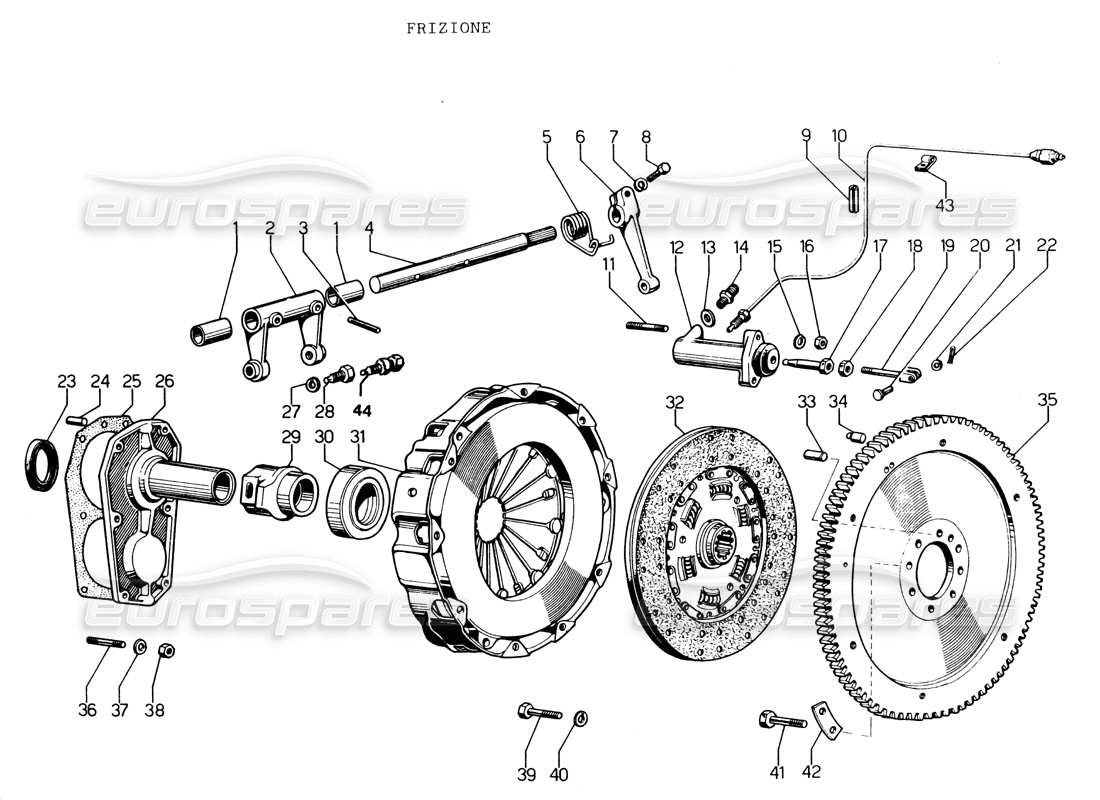 FRIZIONE

eurospares eurospares eurospares eurospares

5 6 7 8 9 10 43 1 2 3 1 4 11 12 13 14 15 16 17 18 19 20 21 22 23 24 25 26 27 28 44 29 30 31 32 33 34 35 36 37 38 39 40 41 42