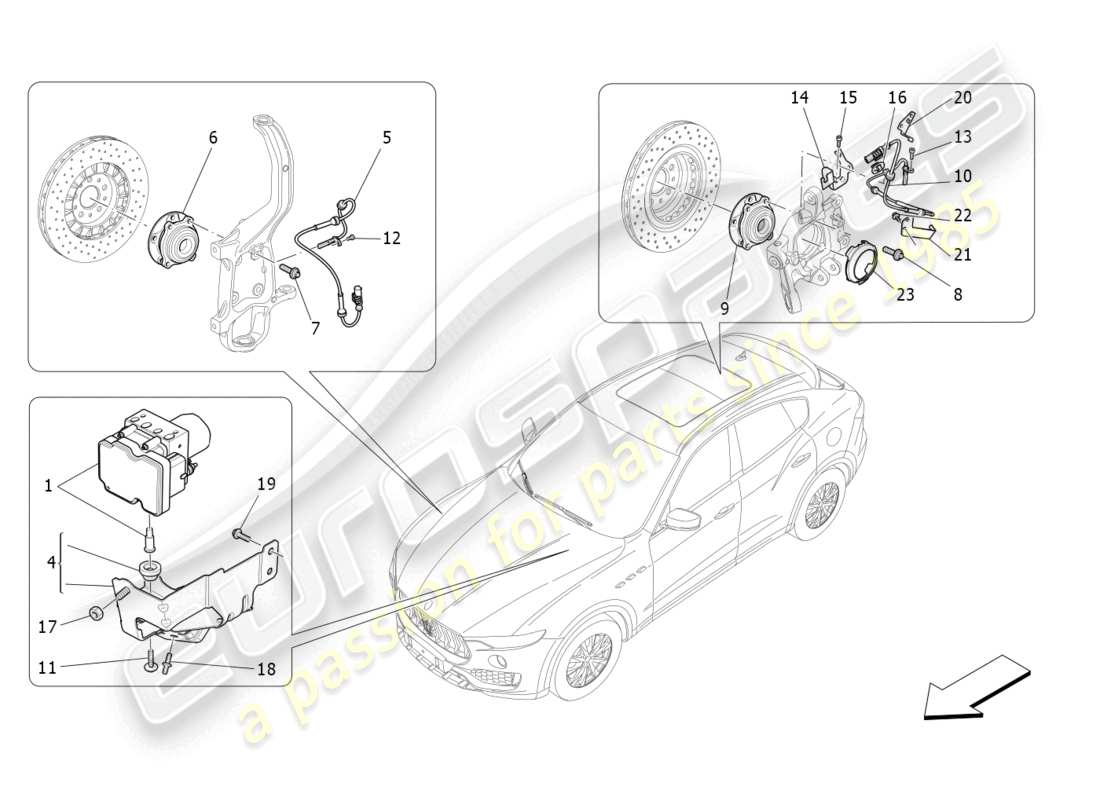 6
5
12
7
14
15
16
20
13
10
22
21
8
23
9
1
19
4
17
11
18
eurospares
a passion for parts since 1985