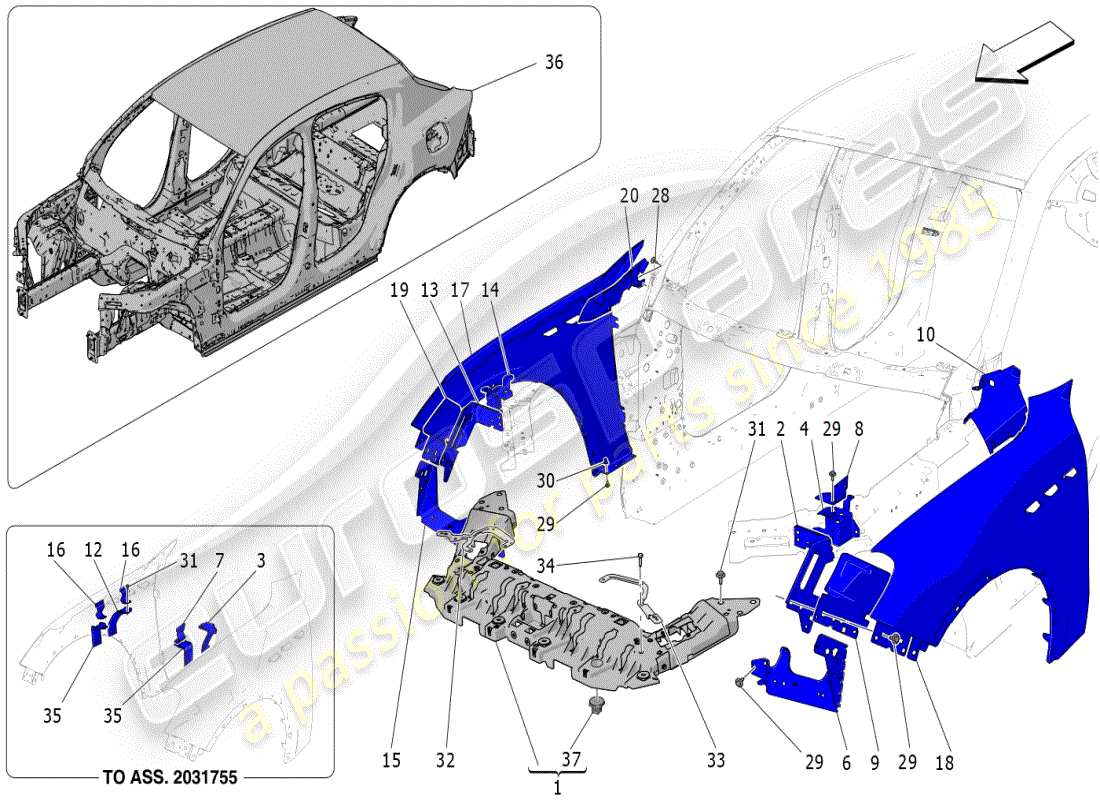 36

20 28

19 13 17 14

10

31 2 4 29 8

30

29

34

16 12 16 31 7 3

35 35

TO ASS. 2031755

15 32 37 33 29 6 9 29 18

1

eurospares
a passion for parts since 1985