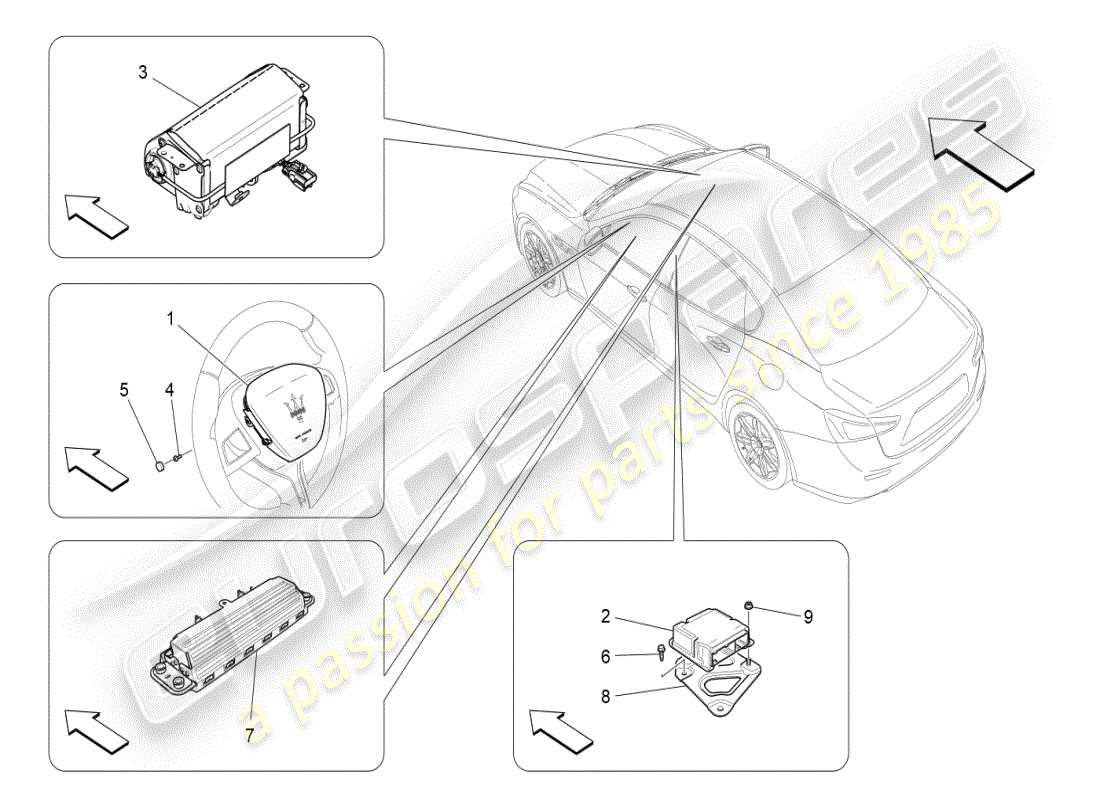 3

1

5

4

7

2

9

6

8

eurospares

a passion for parts since 1985