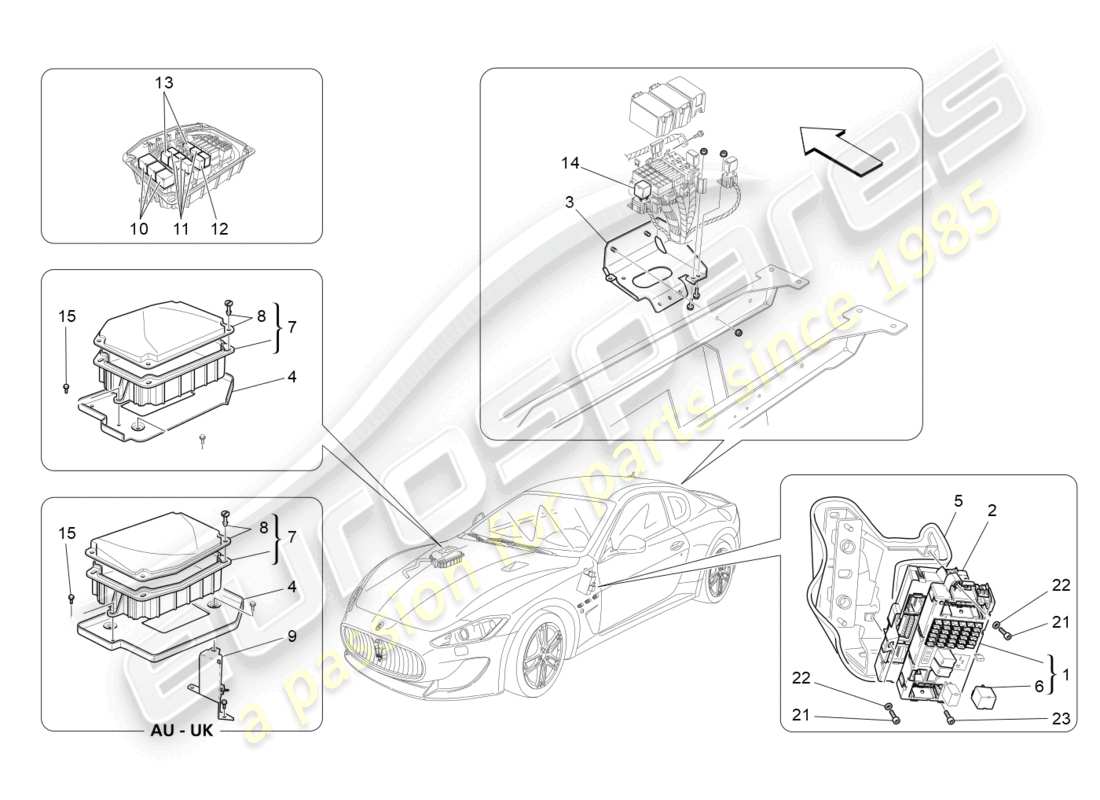 13
10 11 12

15
8
7
4

15
8
7
4
9
AU - UK

14
3

5
2
22
21
1
6
22
21
23

eurospares
a passion for parts since 1985