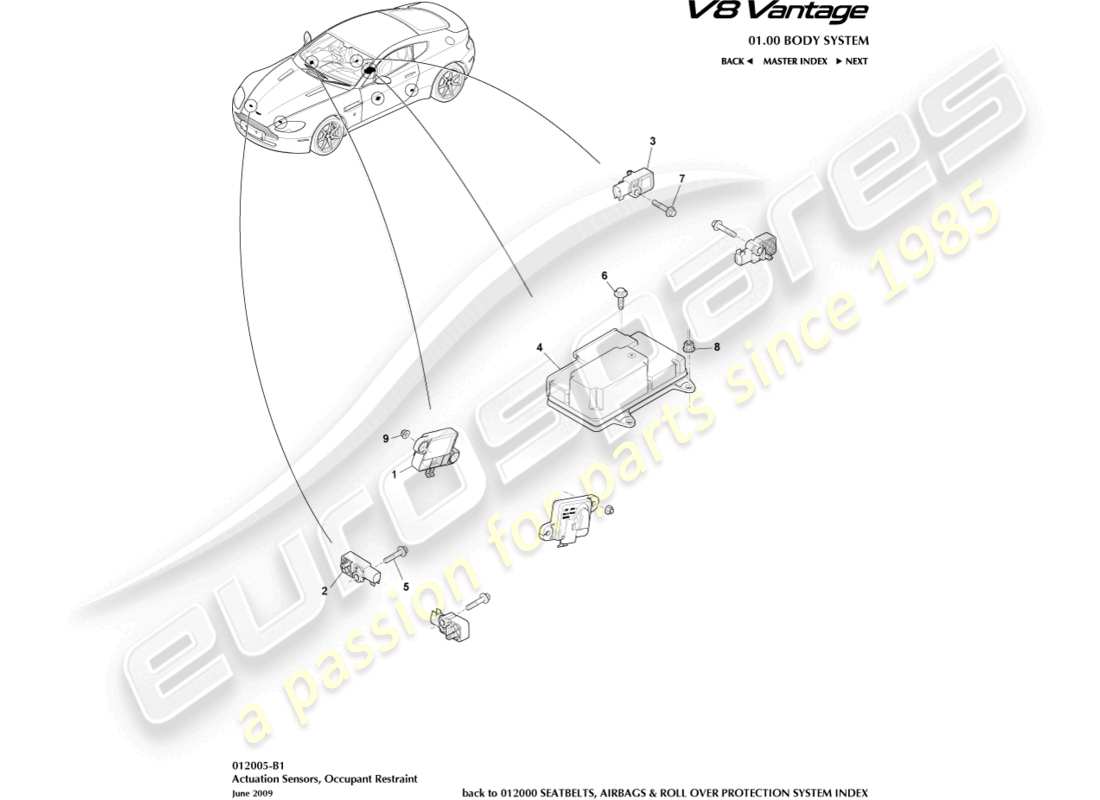 V8 Vantage
01.00 BODY SYSTEM
BACK ◄ MASTER INDEX ► NEXT

3
7
6
4
8
9
1
2
5

eurospares
a passion for parts since 1985

012005-B1
Actuation Sensors, Occupant Restraint
June 2009

back to 012000 SEATBELTS, AIRBAGS & ROLL OVER PROTECTION SYSTEM INDEX