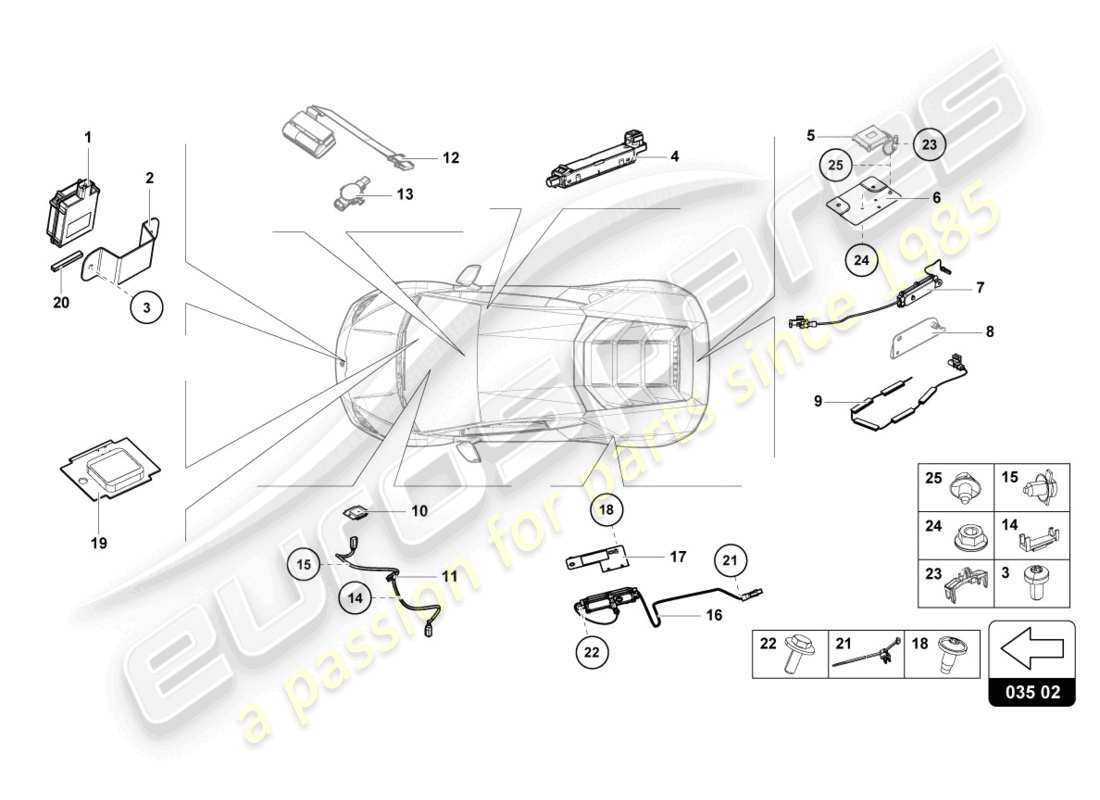 1
2
20
3
12
13
4
5
23
25
6
24
7
8
9
19
10
15
11
14
18
17
21
16
22

| 25 | 15 |
|---|---|
| 24 | 14 |
| 23 | 3 |

| 22 | 21 | 18 |
|---|---|---|

035 02

eurospares
a passion for parts since 1985