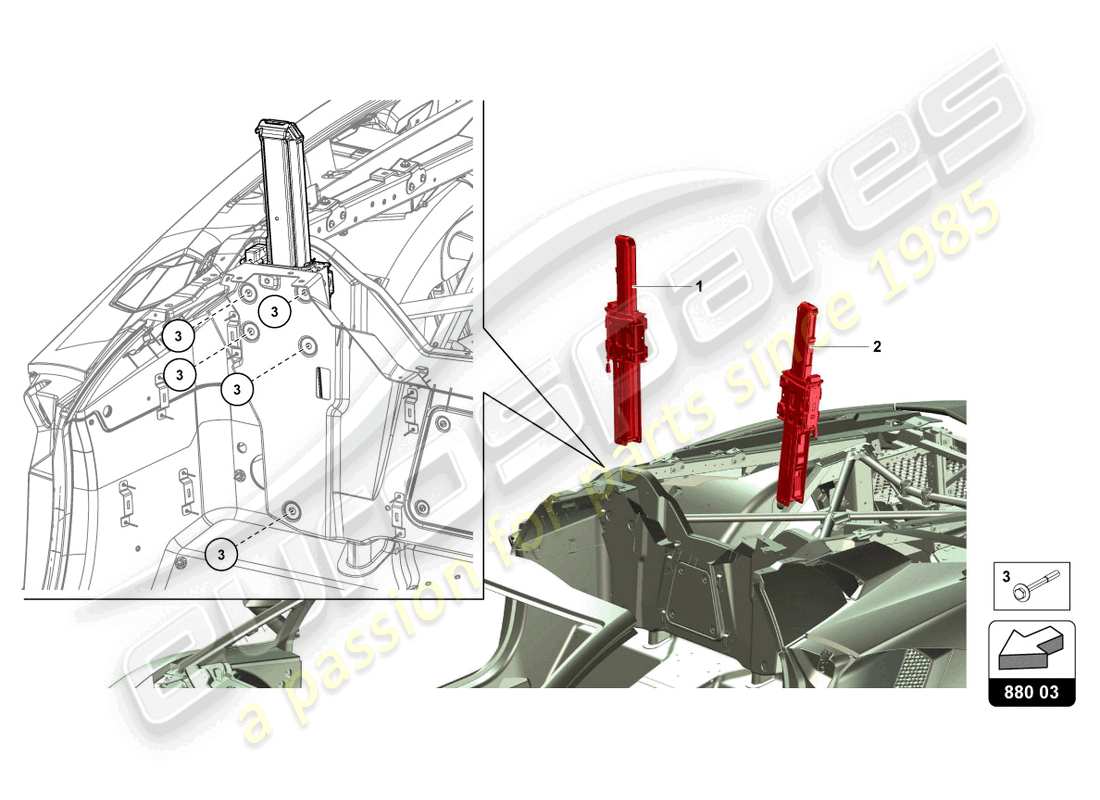 eurospares
a passion for parts since 1985

3
3
3
3
3

1
2

3

880 03