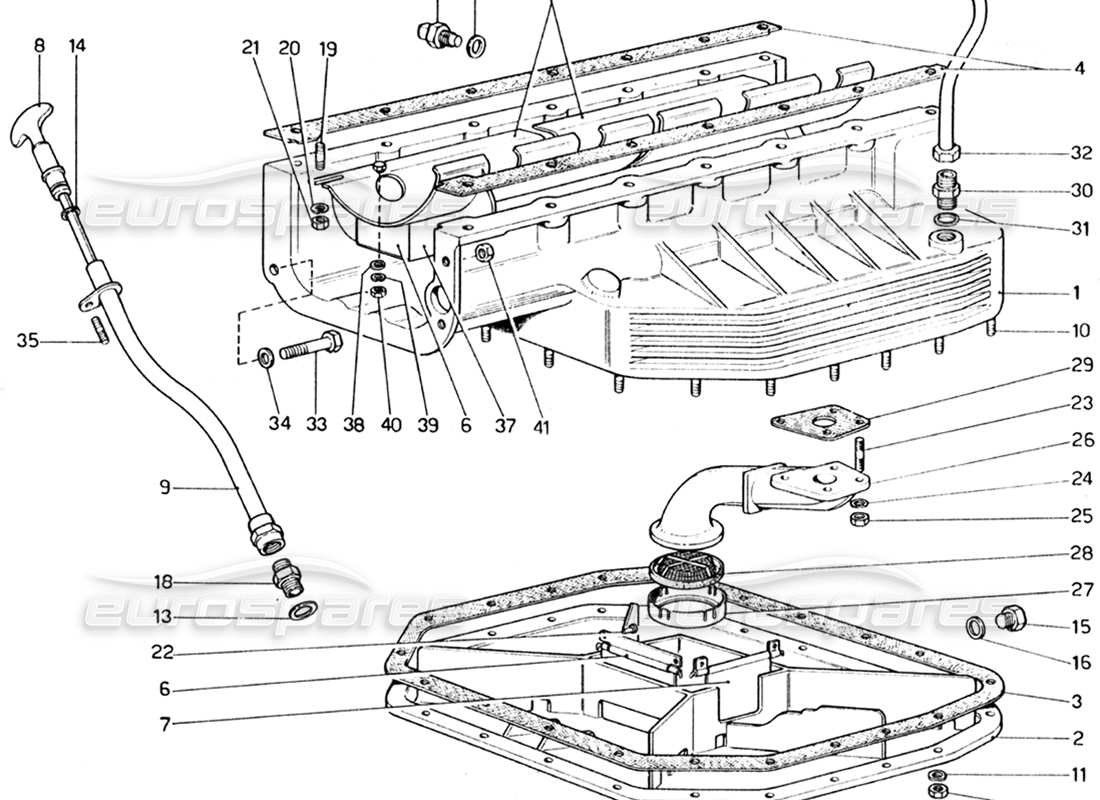 8
14
21
20
19
4
32
30
31
1
10
35
34
33
38
40
39
6
37
41
29
23
26
24
25
9
18
13
28
27
15
16
22
6
7
3
2
11
eurospares
eurospares
eurospares
eurospares