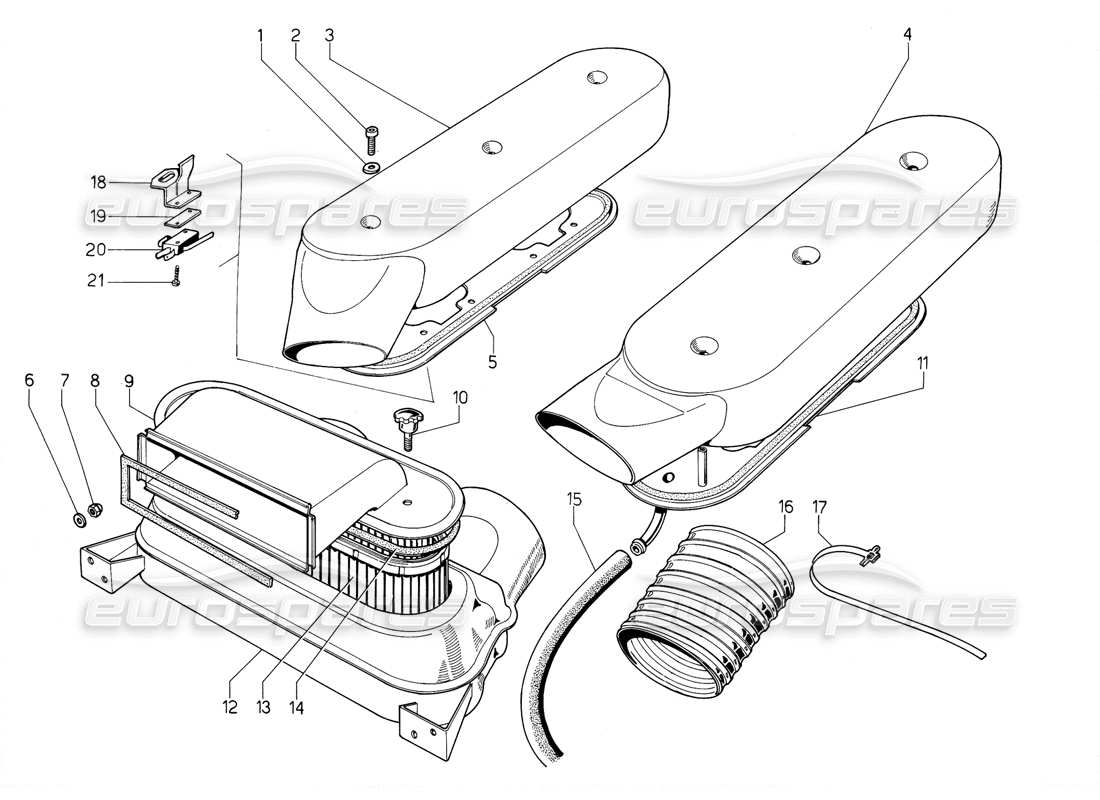 1 2 3 4
18
19
20
21
eurospares
eurospares
5
6 7 8 9
10
11
15 16 17
eurospares
eurospares
12 13 14