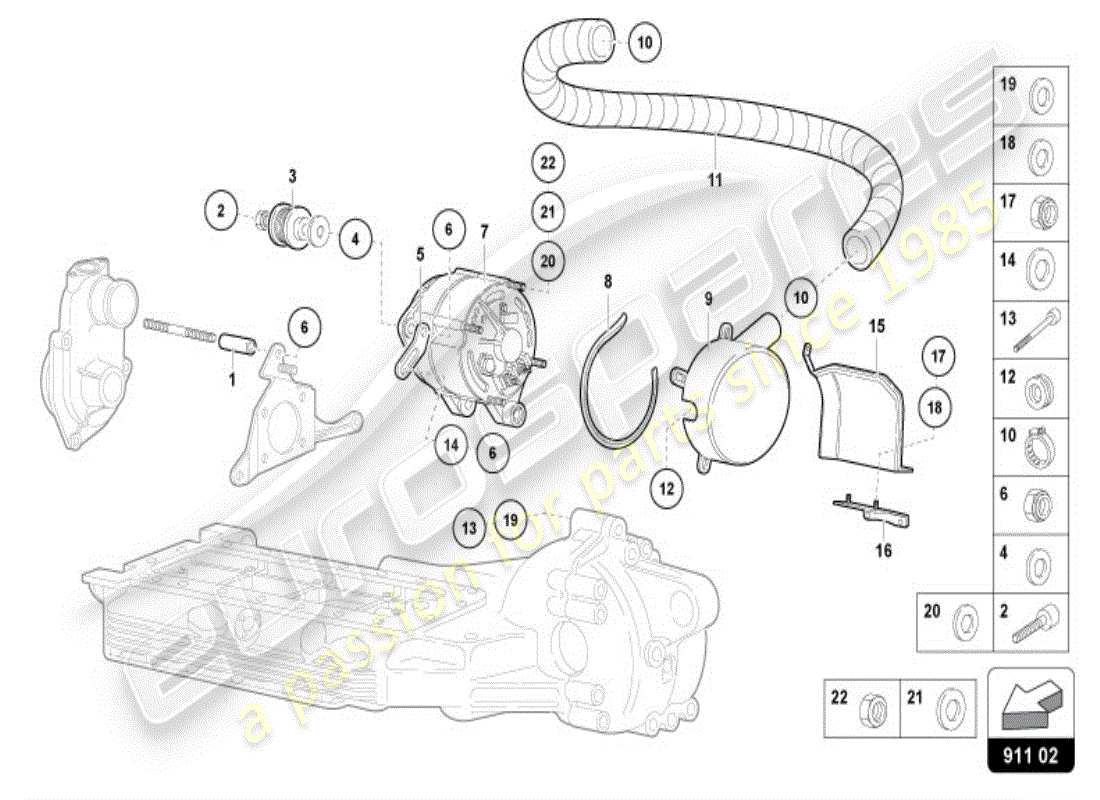 10
11
22
21
20
3
2
4
6
7
5
8
9
10
15
17
18
6
1
14
6
12
13
19
16
19
18
17
14
13
12
10
6
4
20
2
22
21
911 02
eurospares
a passion for parts since 1985