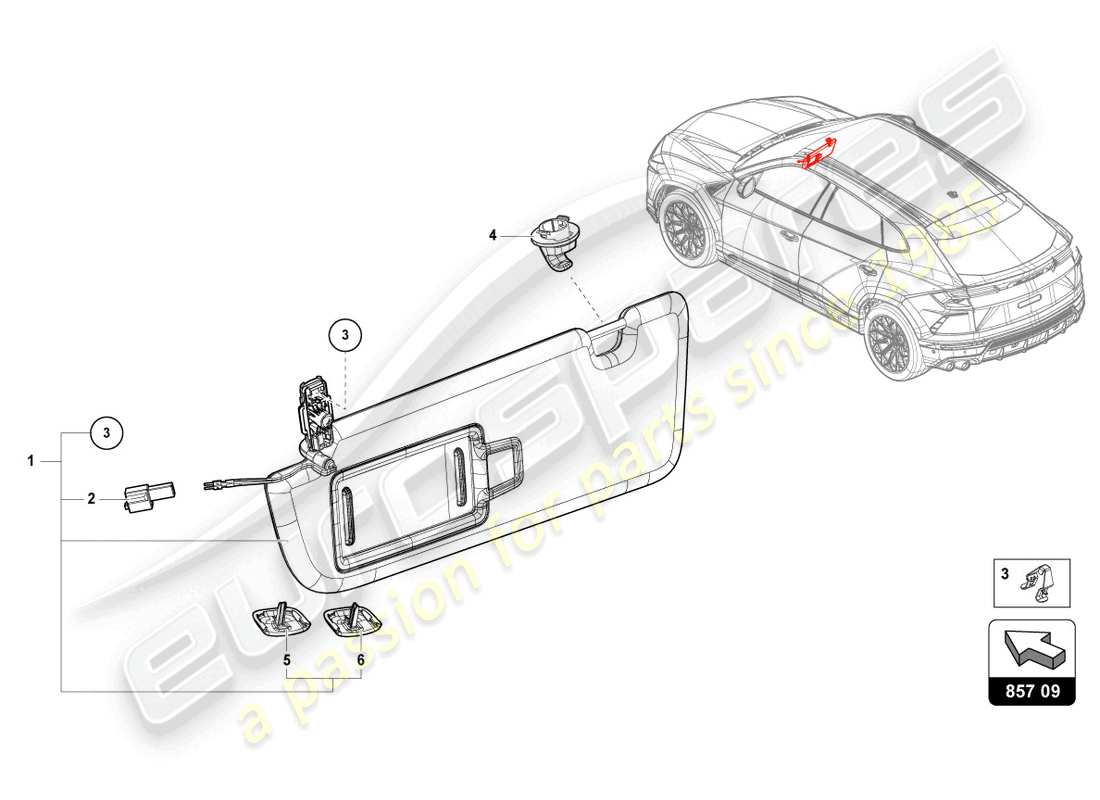 eurospares
a passion for parts since 1985

4

3

3

1

2

5

6

3

857 09