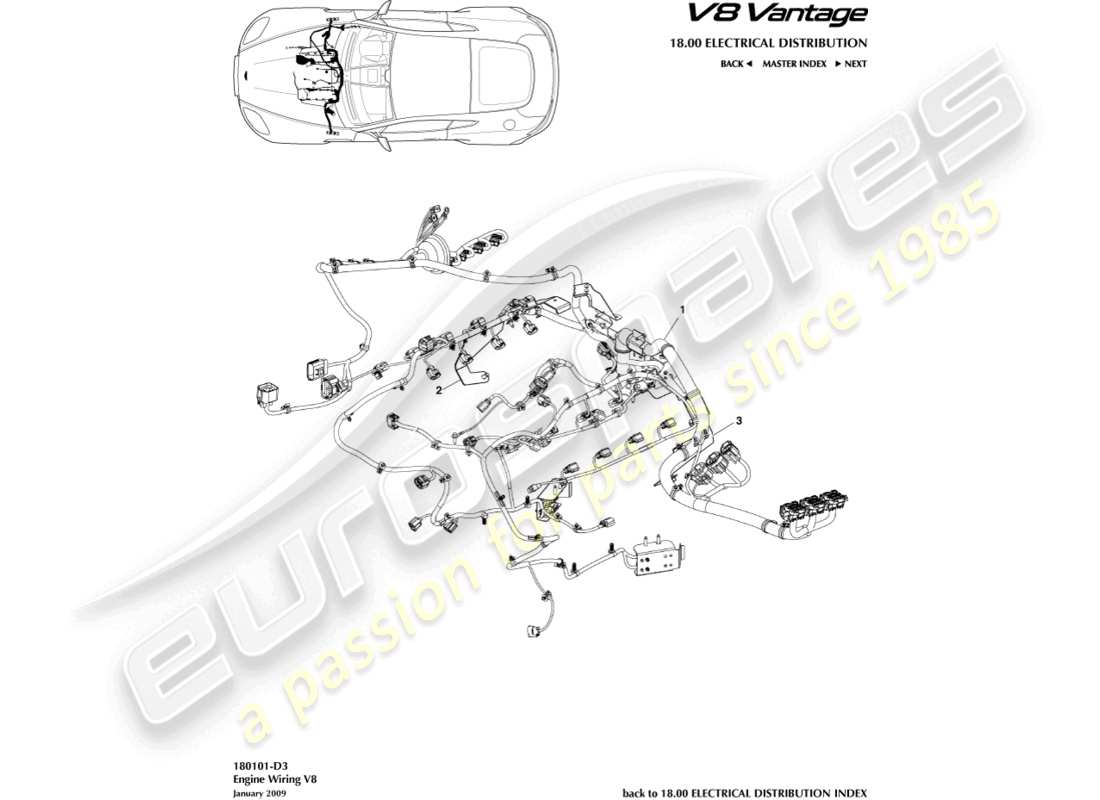 V8 Vantage

18.00 ELECTRICAL DISTRIBUTION

BACK ◄ MASTER INDEX ► NEXT

1

2

3

eurospares

a passion for parts since 1985

180101-D3
Engine Wiring V8
January 2009

back to 18.00 ELECTRICAL DISTRIBUTION INDEX