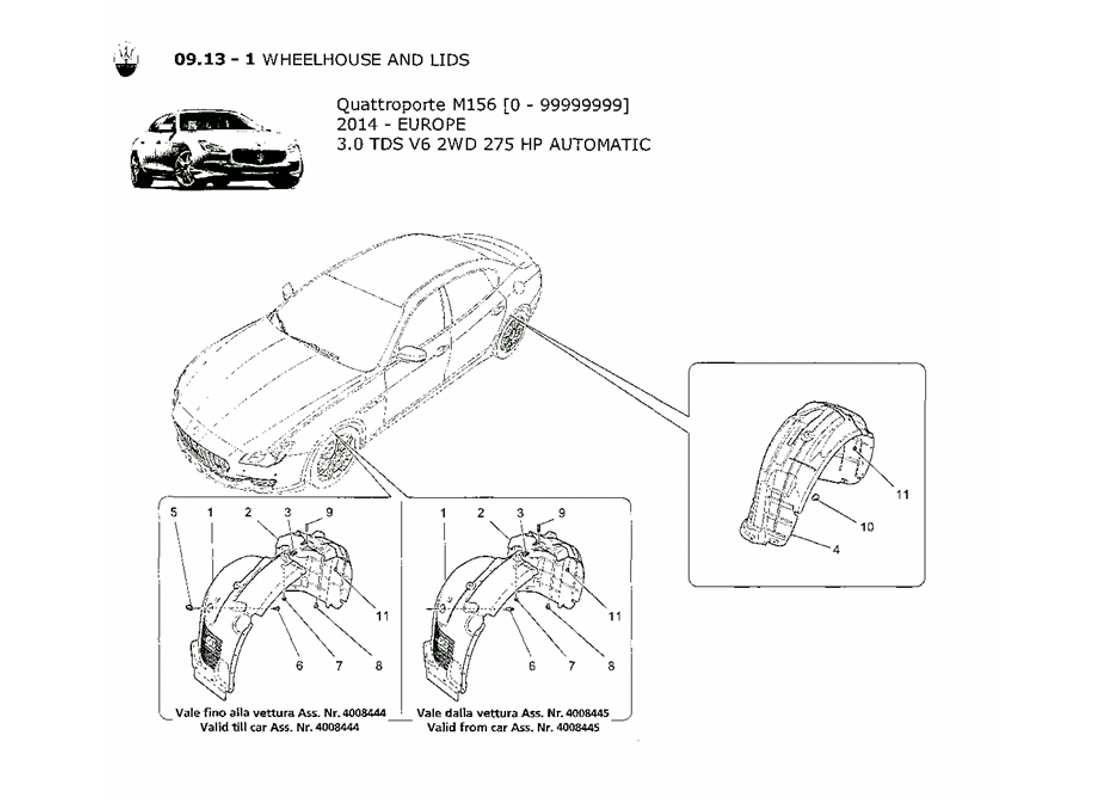 09.13 - 1 WHEELHOUSE AND LIDS

Quattroporte M156 [0 - 99999999]
2014 - EUROPE
3.0 TDS V6 2WD 275 HP AUTOMATIC

11
10
4

5 1 2 3 9
11
6 7 8
Vale fino alla vettura Ass. Nr. 4008444
Valid till car Ass. Nr. 4008444

1 2 3 9
11
6 7 8
Vale dalla vettura Ass. Nr. 4008445
Valid from car Ass. Nr. 4008445