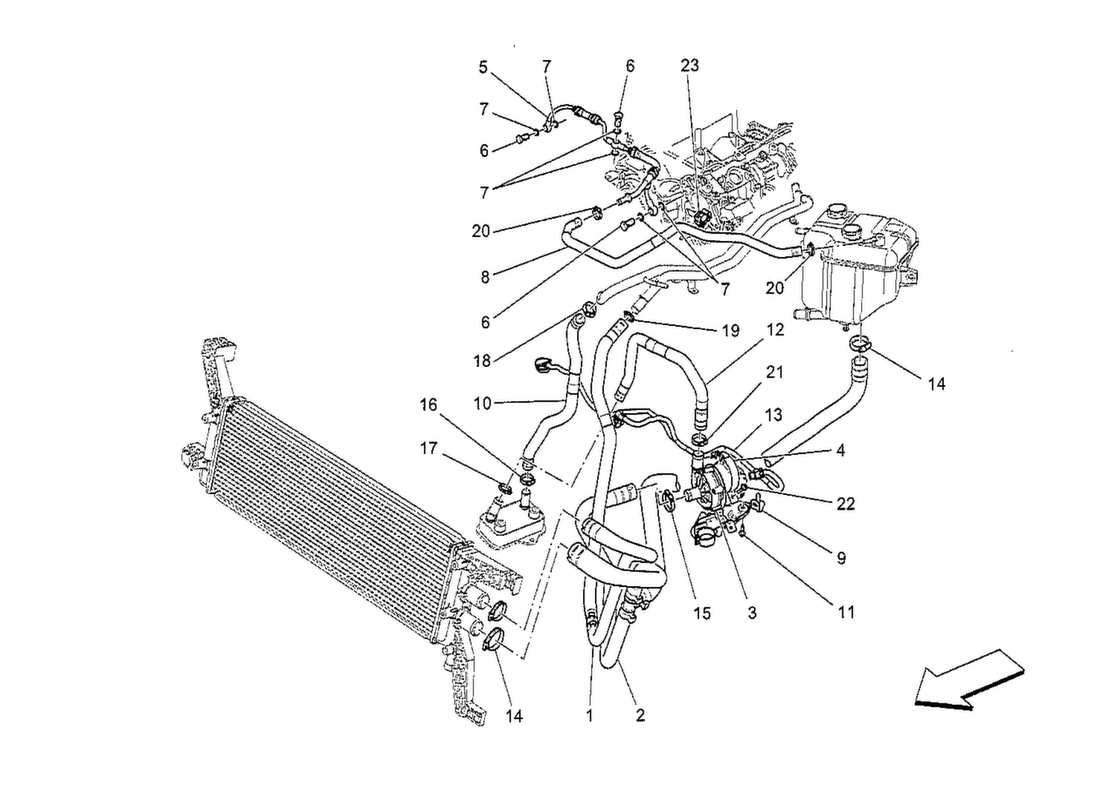 5
7
6
23
7
6
7
20
8
6
7
20
18
19
12
14
10
21
16
13
17
4
22
9
15
3
11
14
1
2