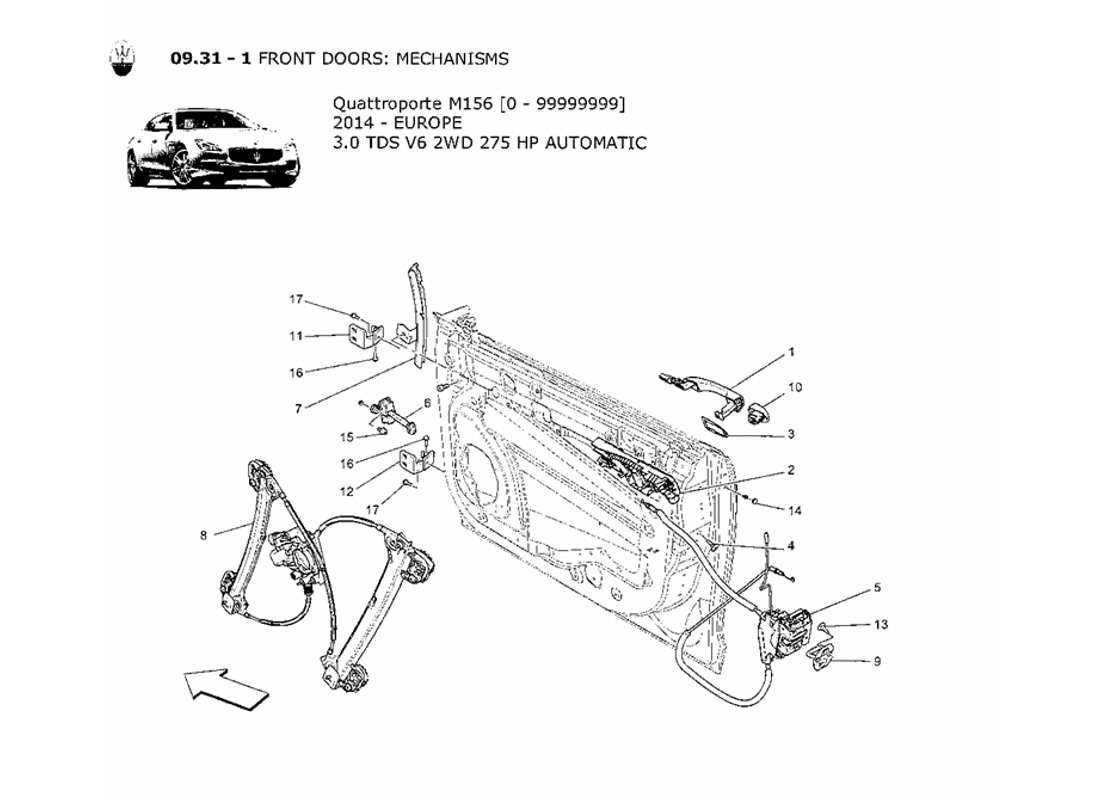 09.31 - 1 FRONT DOORS: MECHANISMS

Quattroporte M156 [0 - 99999999]
2014 - EUROPE
3.0 TDS V6 2WD 275 HP AUTOMATIC

17
11
16
7
6
15
16
12
17
8
1
10
3
2
14
4
5
13
9