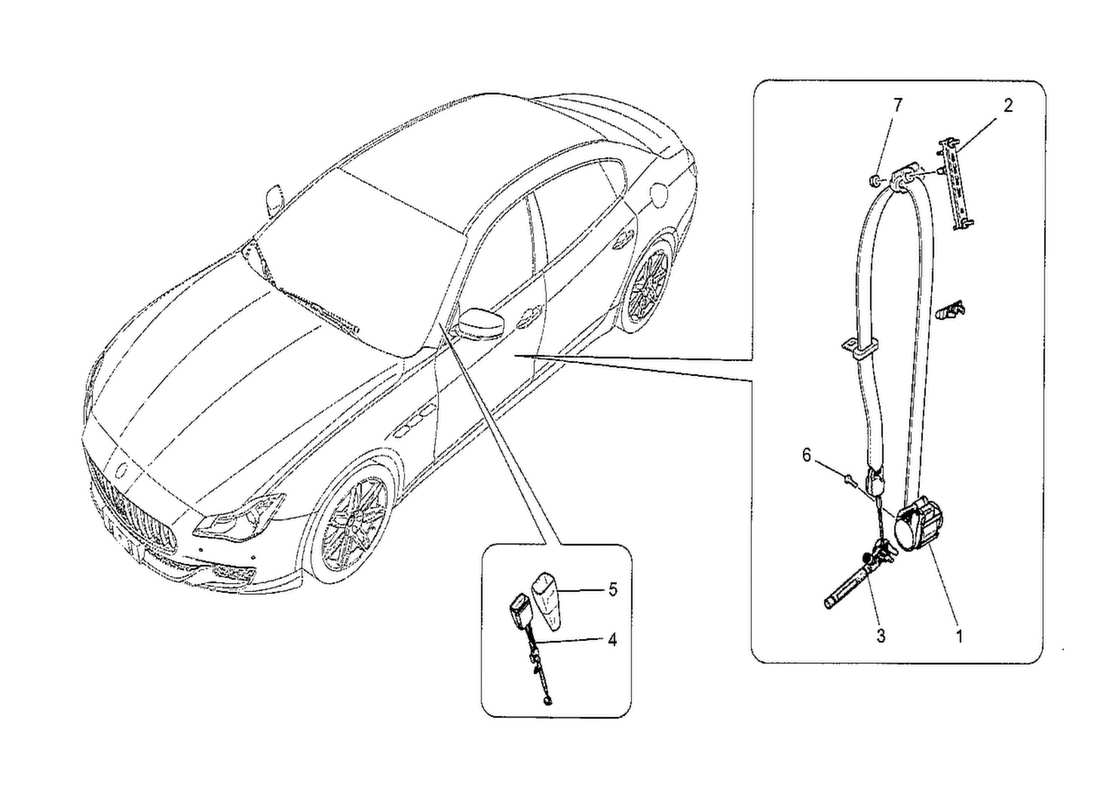 7
2
6
3
1
5
4