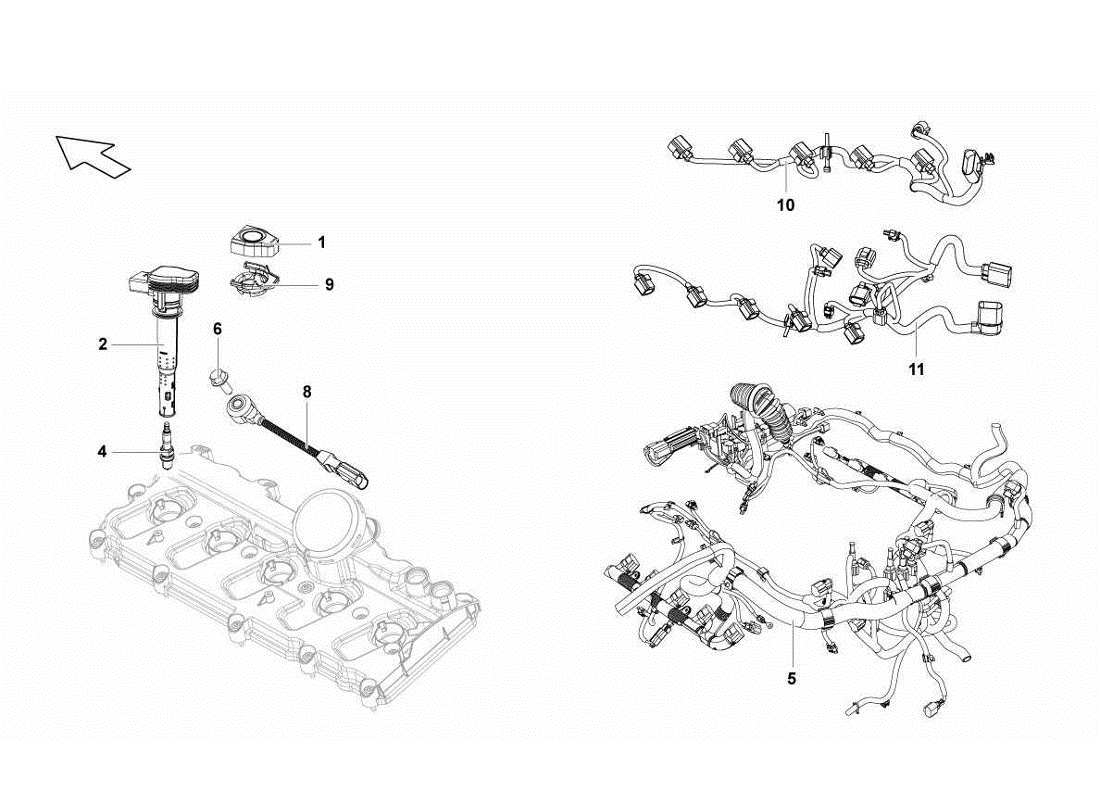 1
9
2
6
8
4
10
11
5