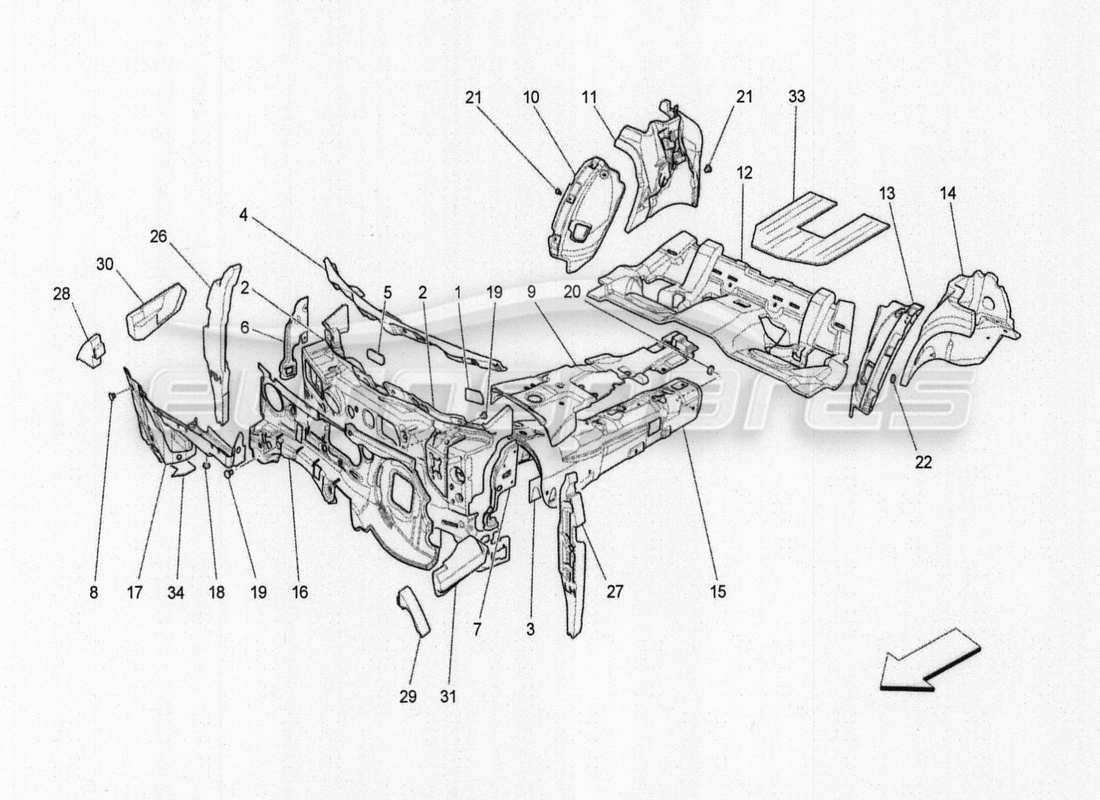 21
10
11
21
33
12
13
14
4
26
30
28
2
5
2
1
19
9
20
6
22
8
17
34
18
19
16
7
3
27
15
29
31
eurospares