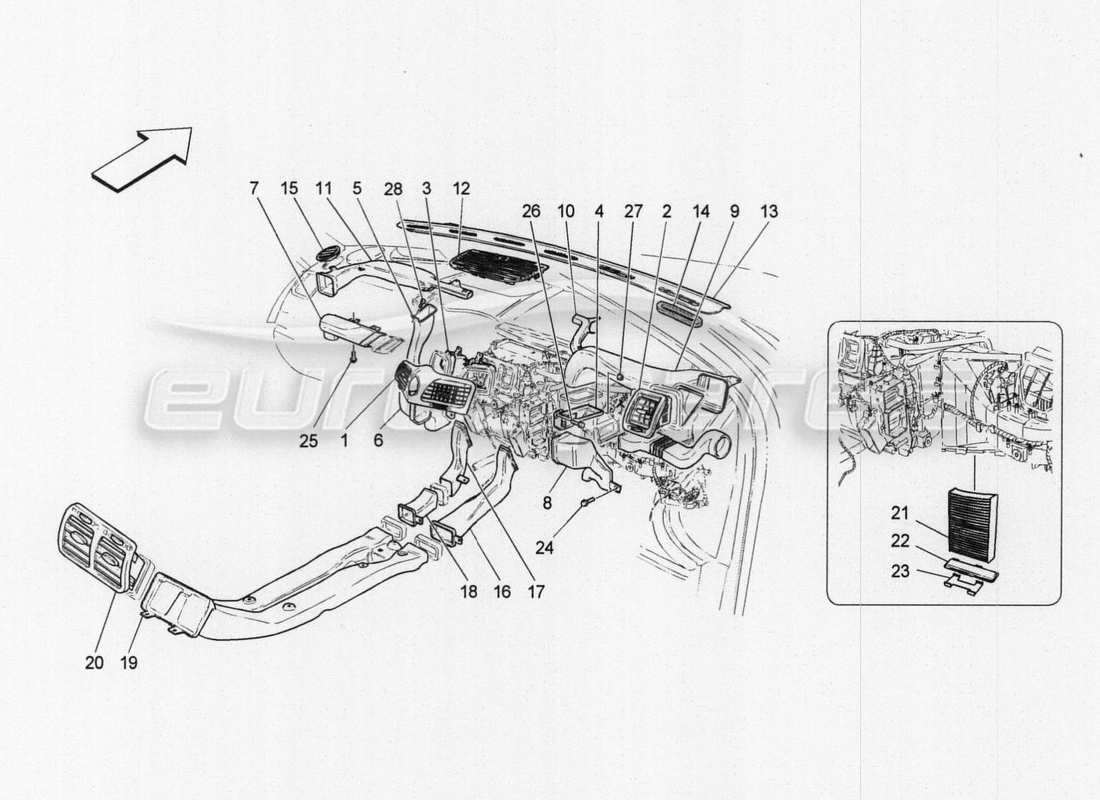 7 15 11 5 28 3 12 26 10 4 27 2 14 9 13

25 1 6

8

24

18 16 17

20 19

21 22 23

eurospares