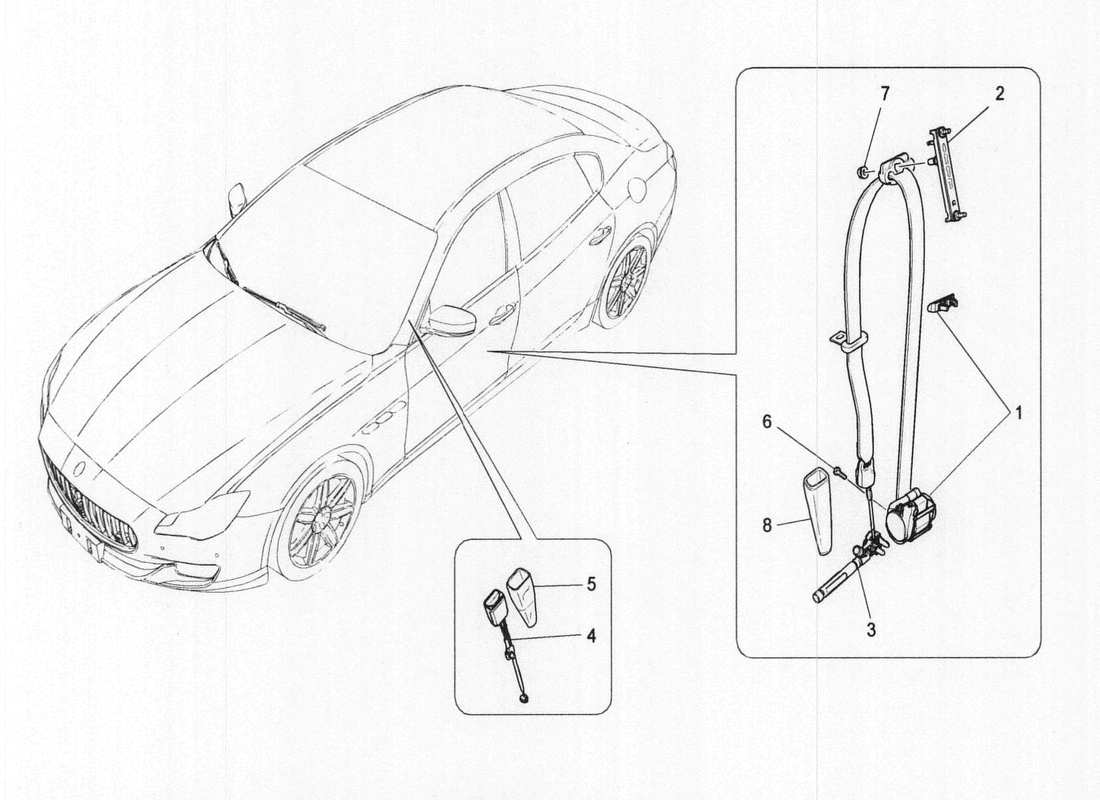 7
2
1
6
8
3
5
4