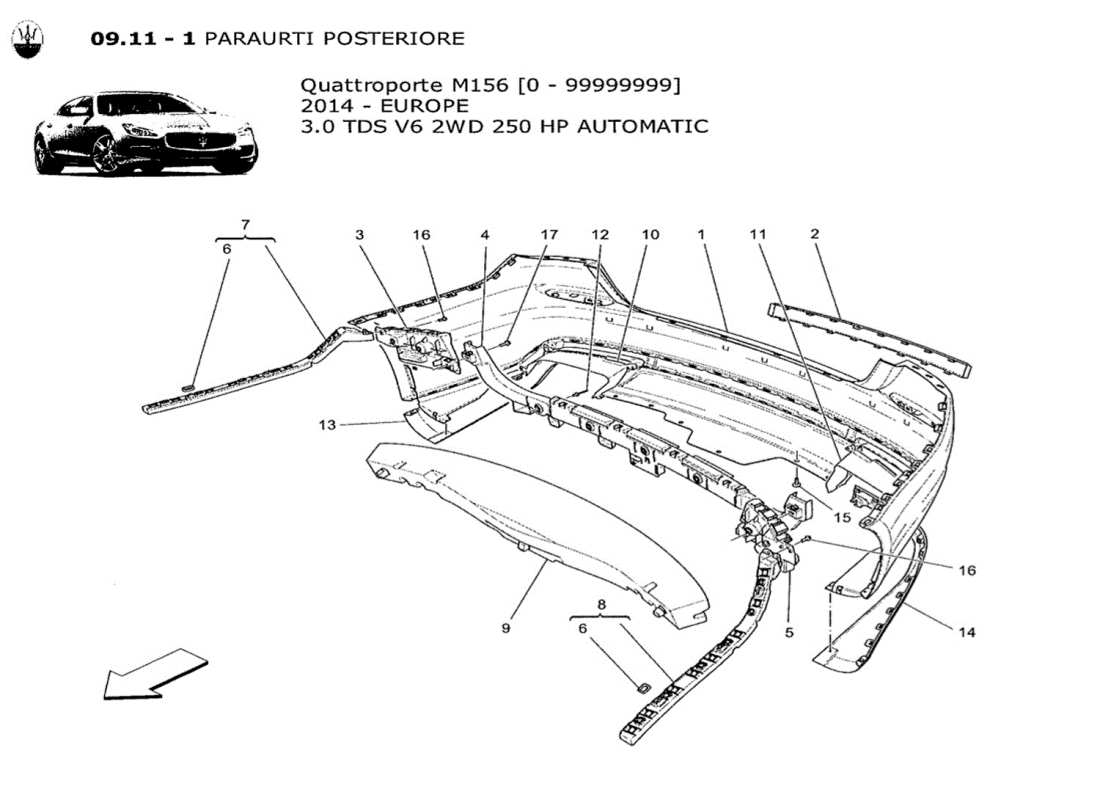 09.11 - 1 PARAURTI POSTERIORE

Quattroporte M156 [0 - 99999999]
2014 - EUROPE
3.0 TDS V6 2WD 250 HP AUTOMATIC

7
6
3
16
4
17
12
10
1
11
2
13
15
16
9
8
6
5
14