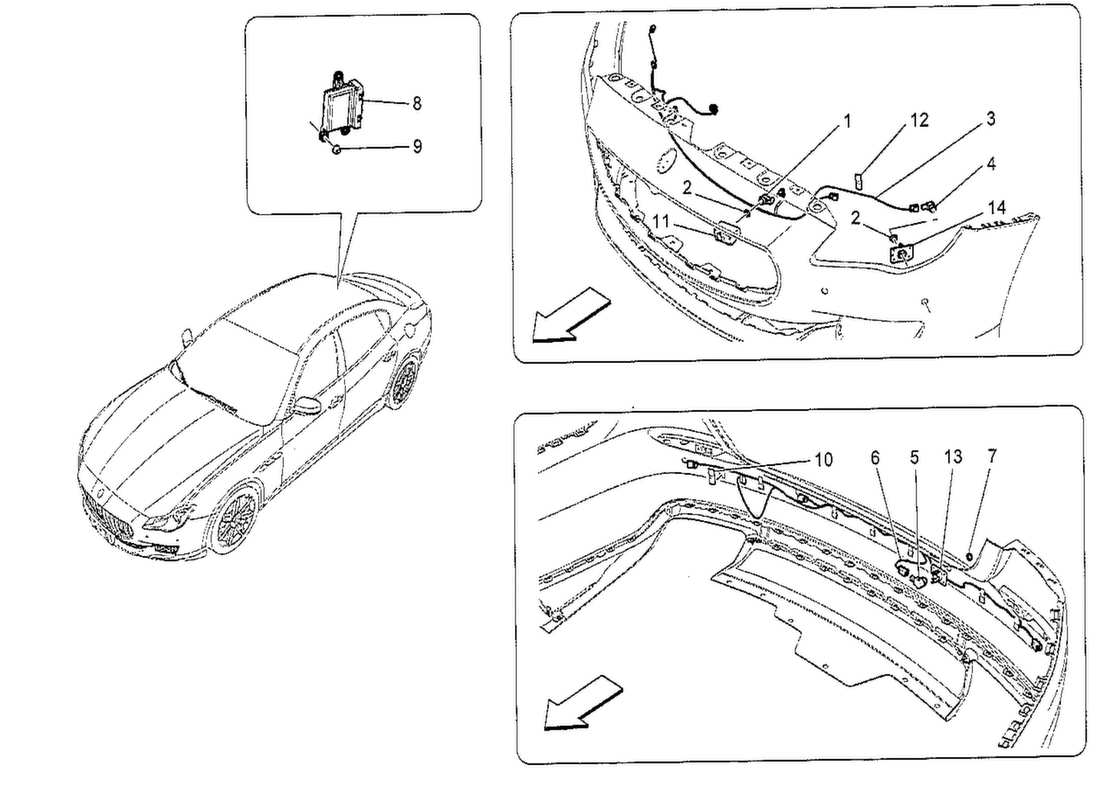 8
9
1
12
3
4
2
2
14
11
10
6
5
13
7