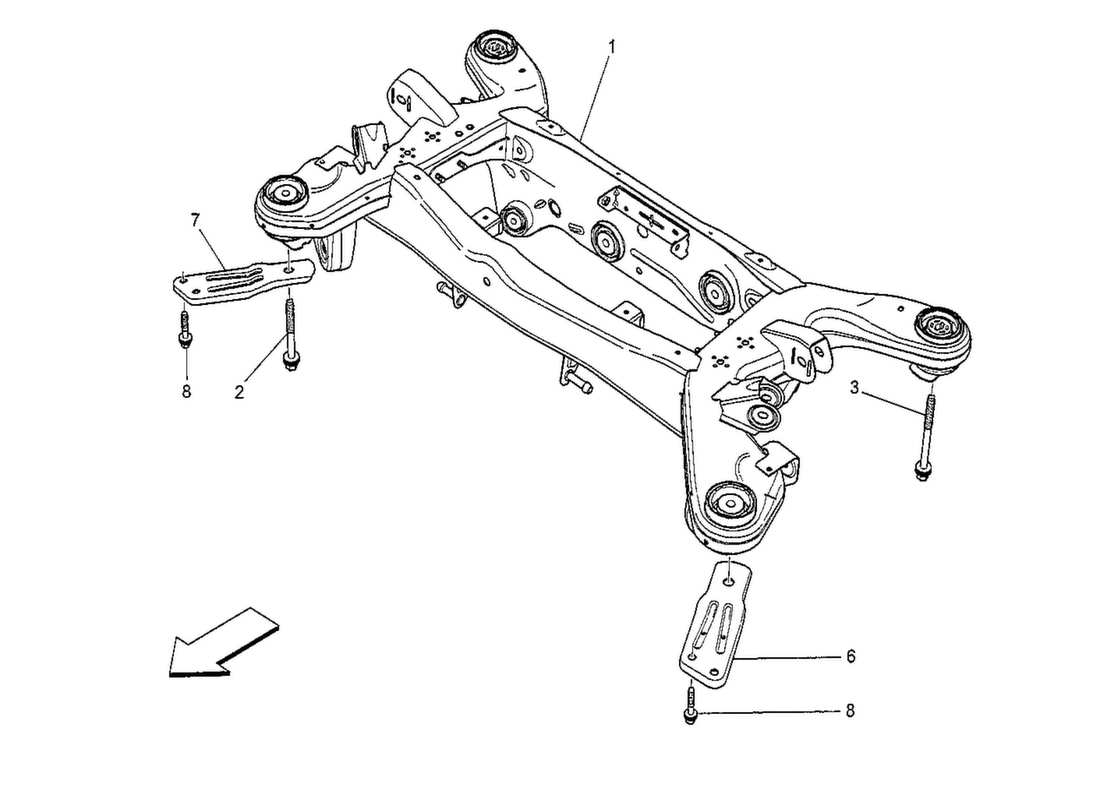 1
7
8
2
3
6
8