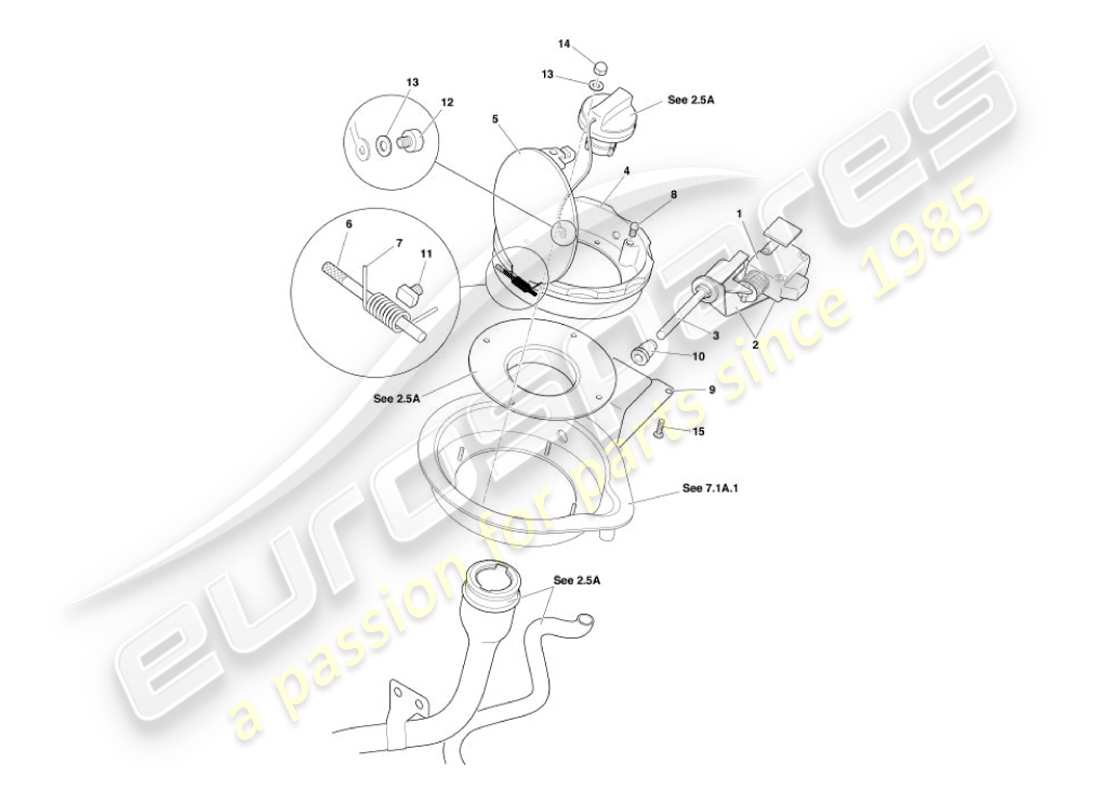 14
13
See 2.5A
13
12
5
4
8
1
6
7
11
3
2
10
See 2.5A
9
15
See 7.1A.1
See 2.5A
eurospares
a passion for parts since 1985