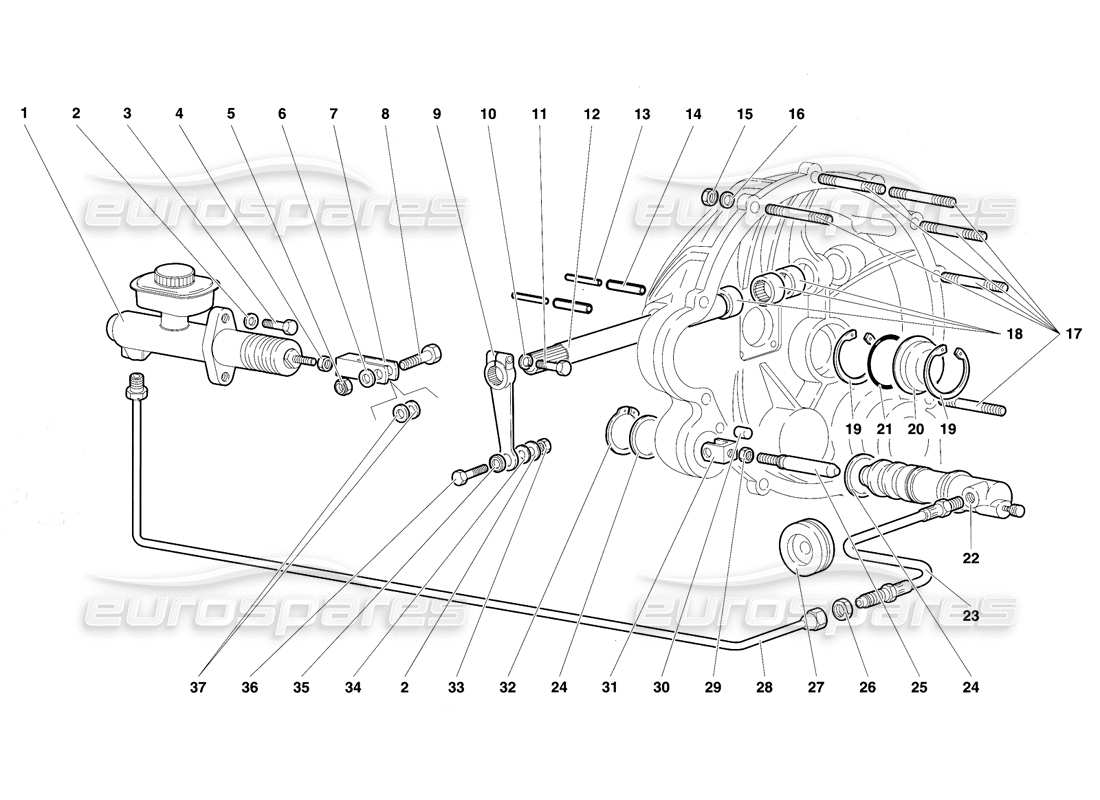 1 2 3 4 5 6 7 8 9 10 11 12 13 14 15 16

eurospares

eurospares

18 17

19 21 20 19

22

23

eurospares

eurospares

37 36 35 34 2 33 32 24 31 30 29 28 27 26 25 24