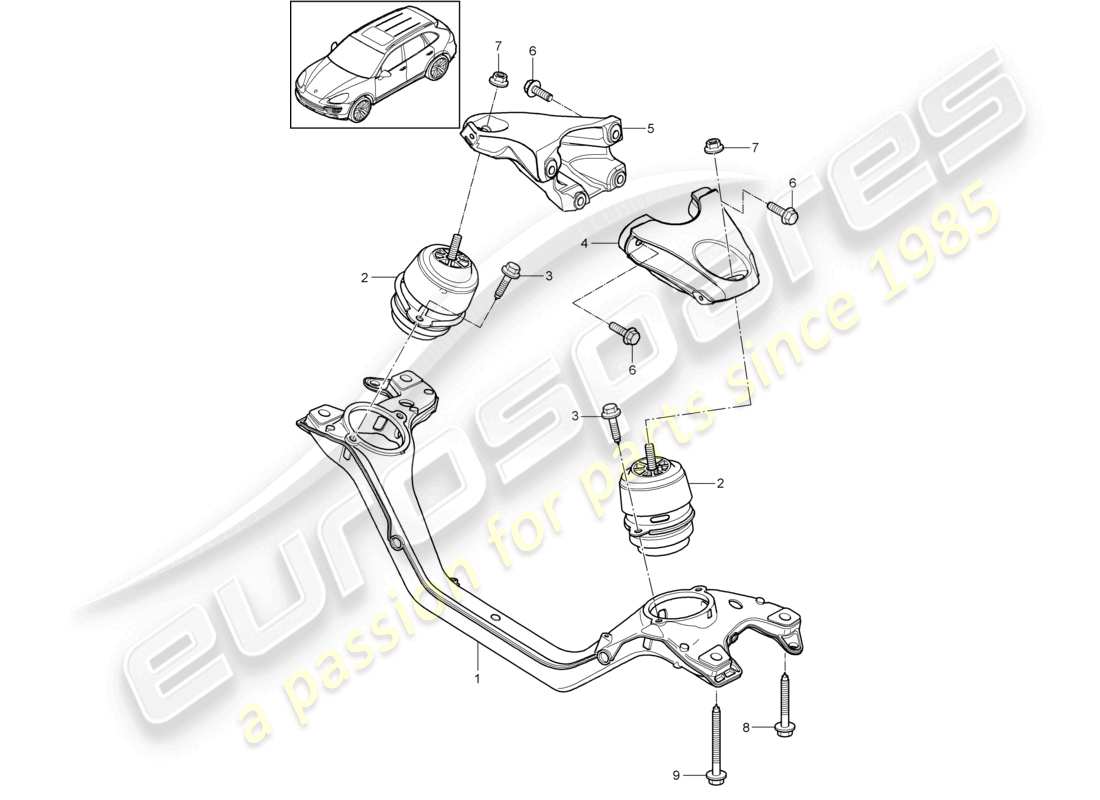 7
6
5
7
6
4
2
3
6
3
2
1
8
9
eurospares
a passion for parts since 1985