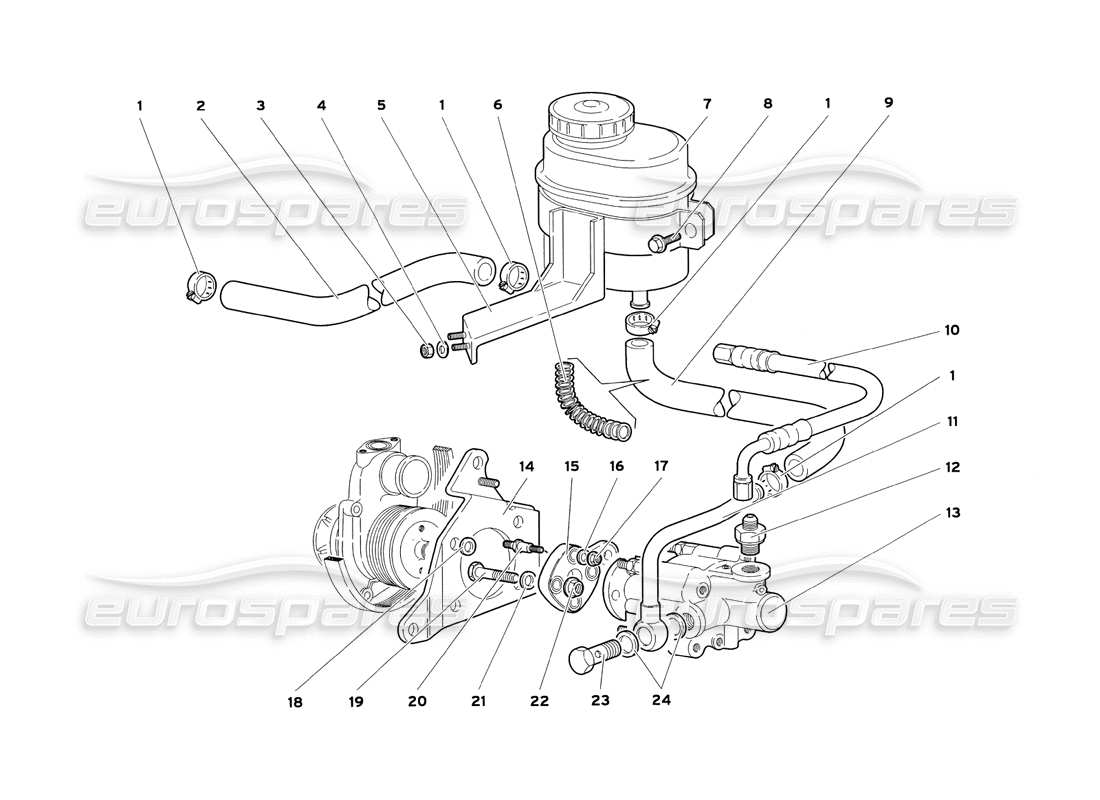 1 2 3 4 5 1 6 7 8 1 9

eurospares eurospares

10

1

11

12

13

14 15 16 17

eurospares eurospares

18 19 20 21 22 23 24