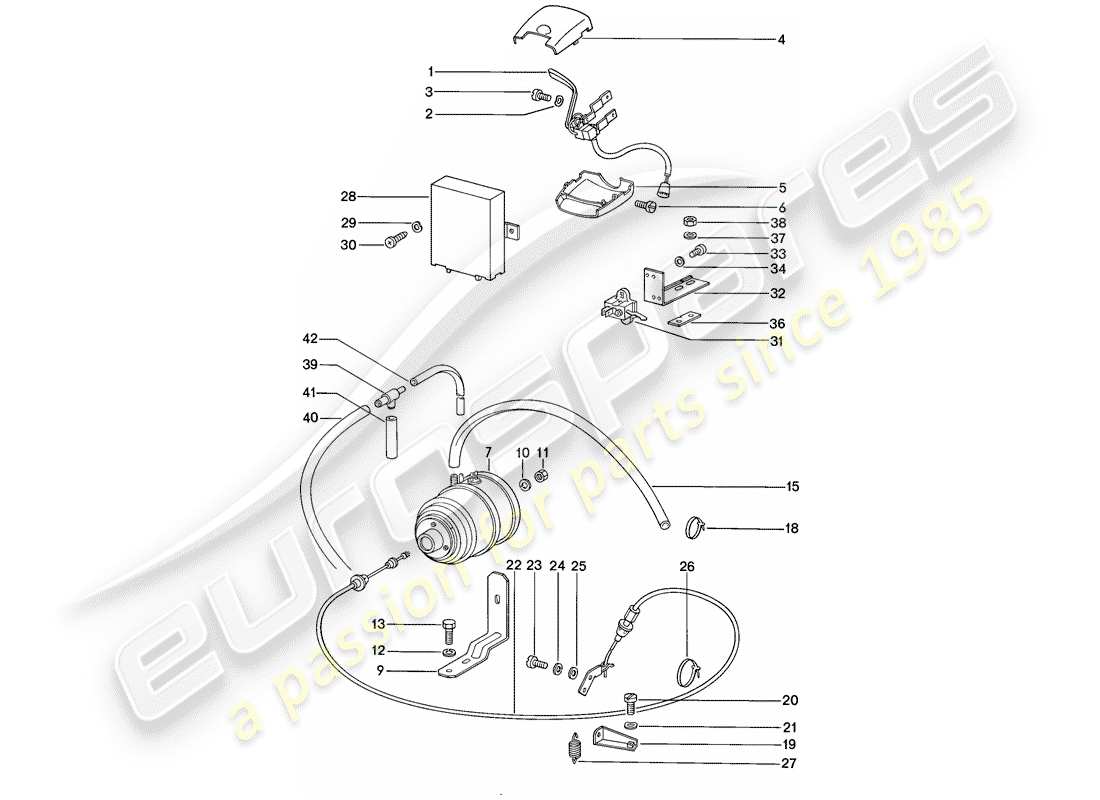 4
1
3
2
5
6
28
29
30
38
37
33
34
32
36
31
42
39
41
40
7
10
11
15
18
22
23
24
25
26
13
12
9
20
21
19
27

eurospares
a passion for parts since 1985