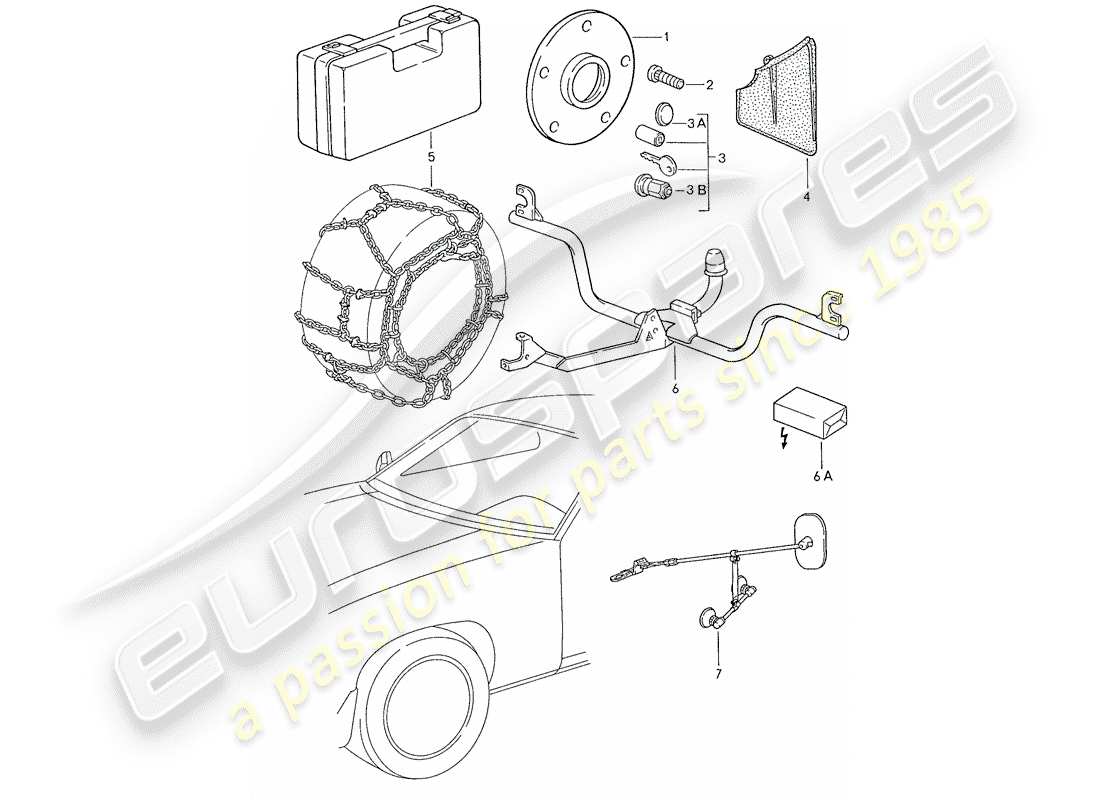 1
2
3 A
3
3 B
4
5
6
6 A
7
eurospares
a passion for parts since 1985