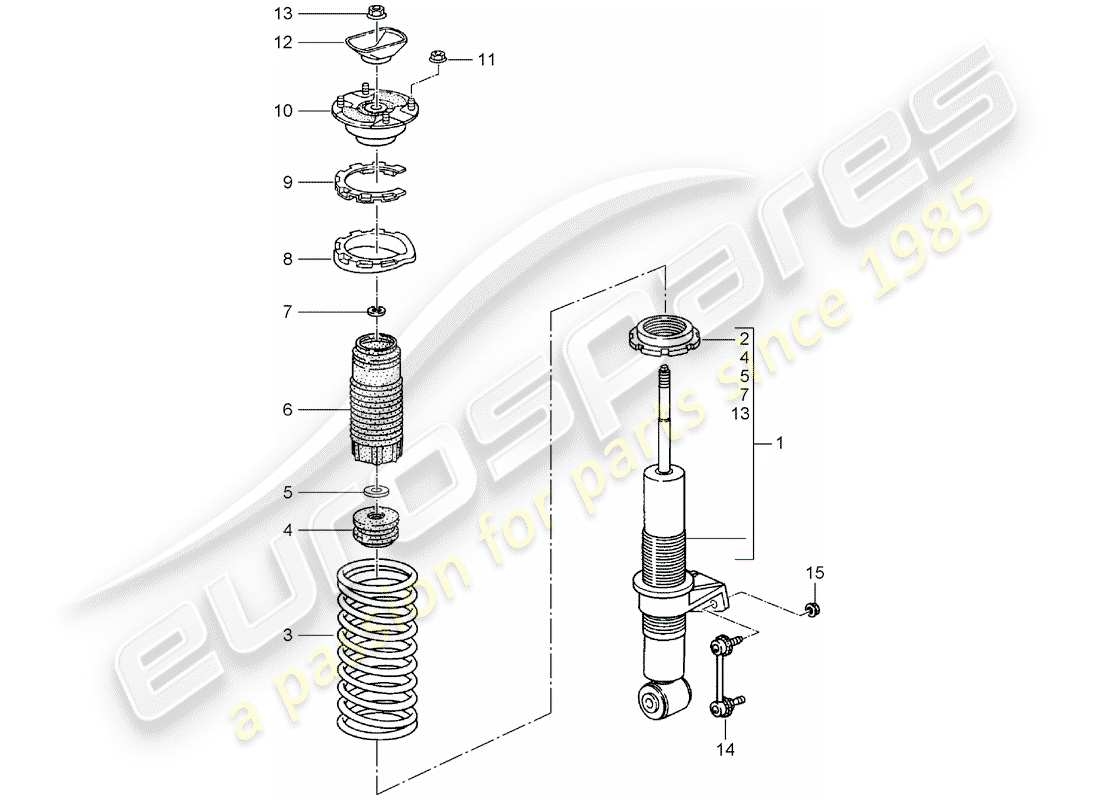 13
12
11
10
9
8
7
6
5
4
3
2
4
5
7
13
1
15
14
eurospares
a passion for parts since 1985