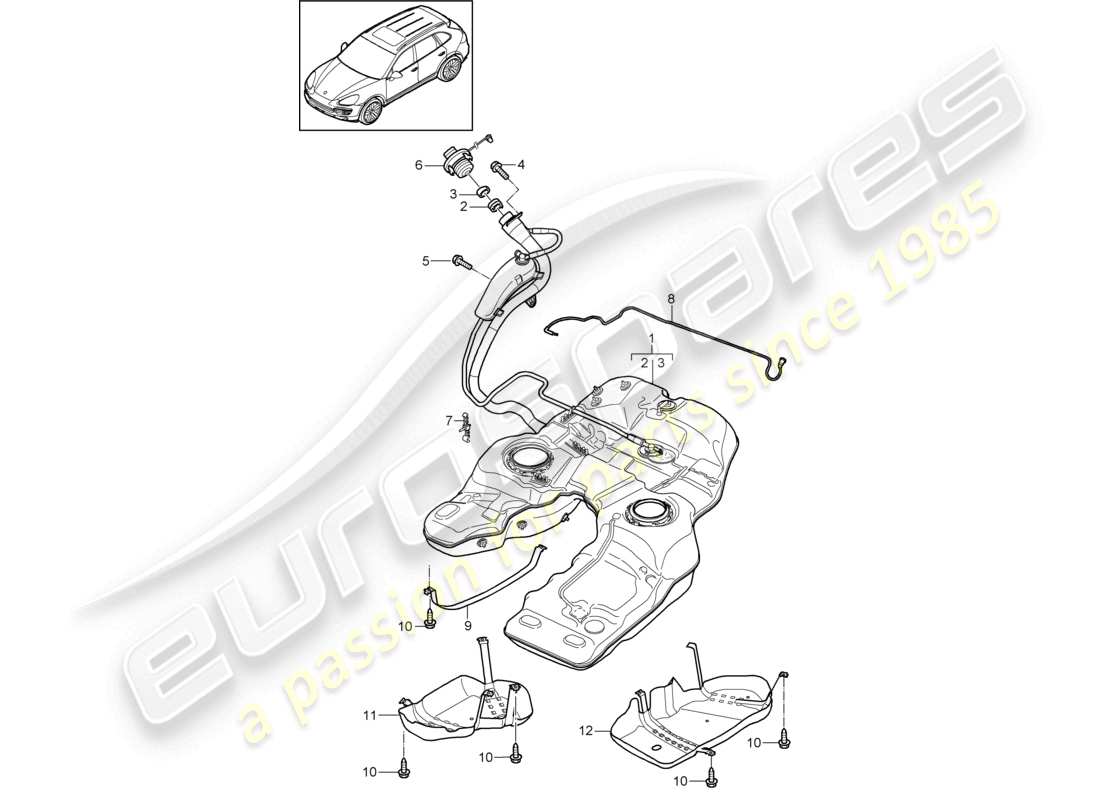 6
4
3
2
5
8
1
2 3
7
10
9
11
10
10
12
10
10
eurospares
a passion for parts since 1985