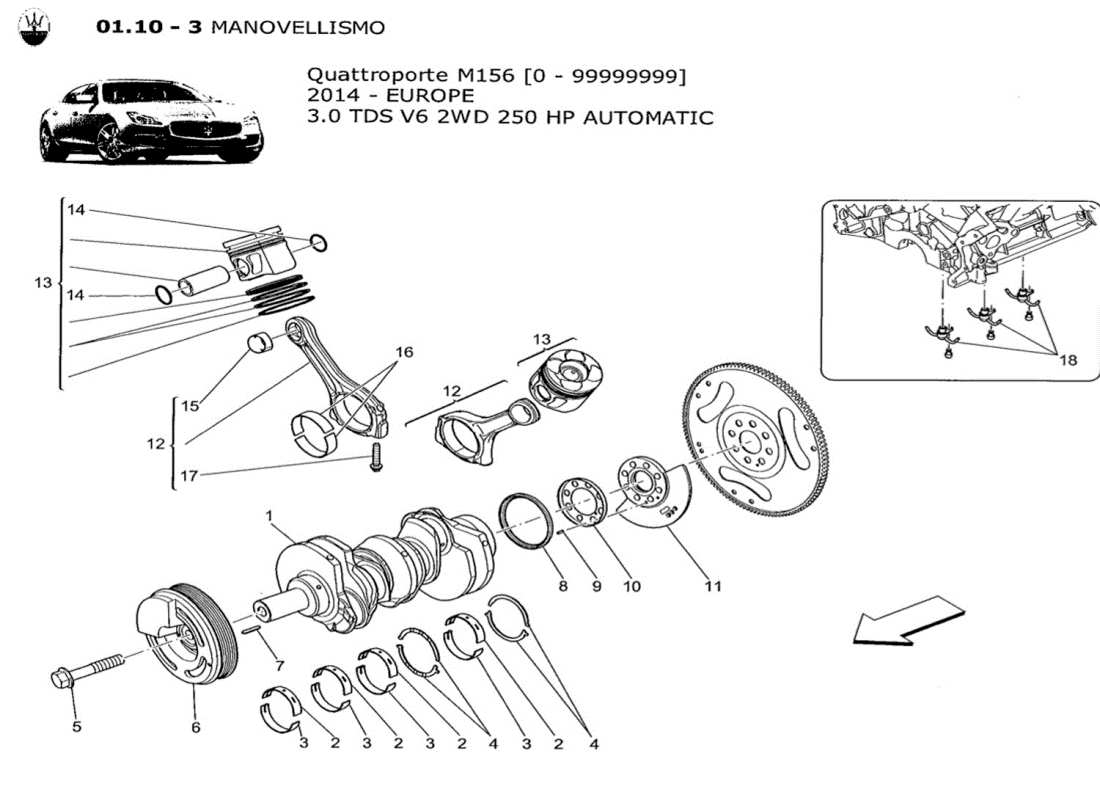 01.10 - 3 MANOVELLISMO

Quattroporte M156 [0 - 99999999]
2014 - EUROPE
3.0 TDS V6 2WD 250 HP AUTOMATIC

14
13
14
15
12
17
16
12
13
18
1
8
9
10
11
7
5
6
3
2
3
2
3
2
4
3
2
4